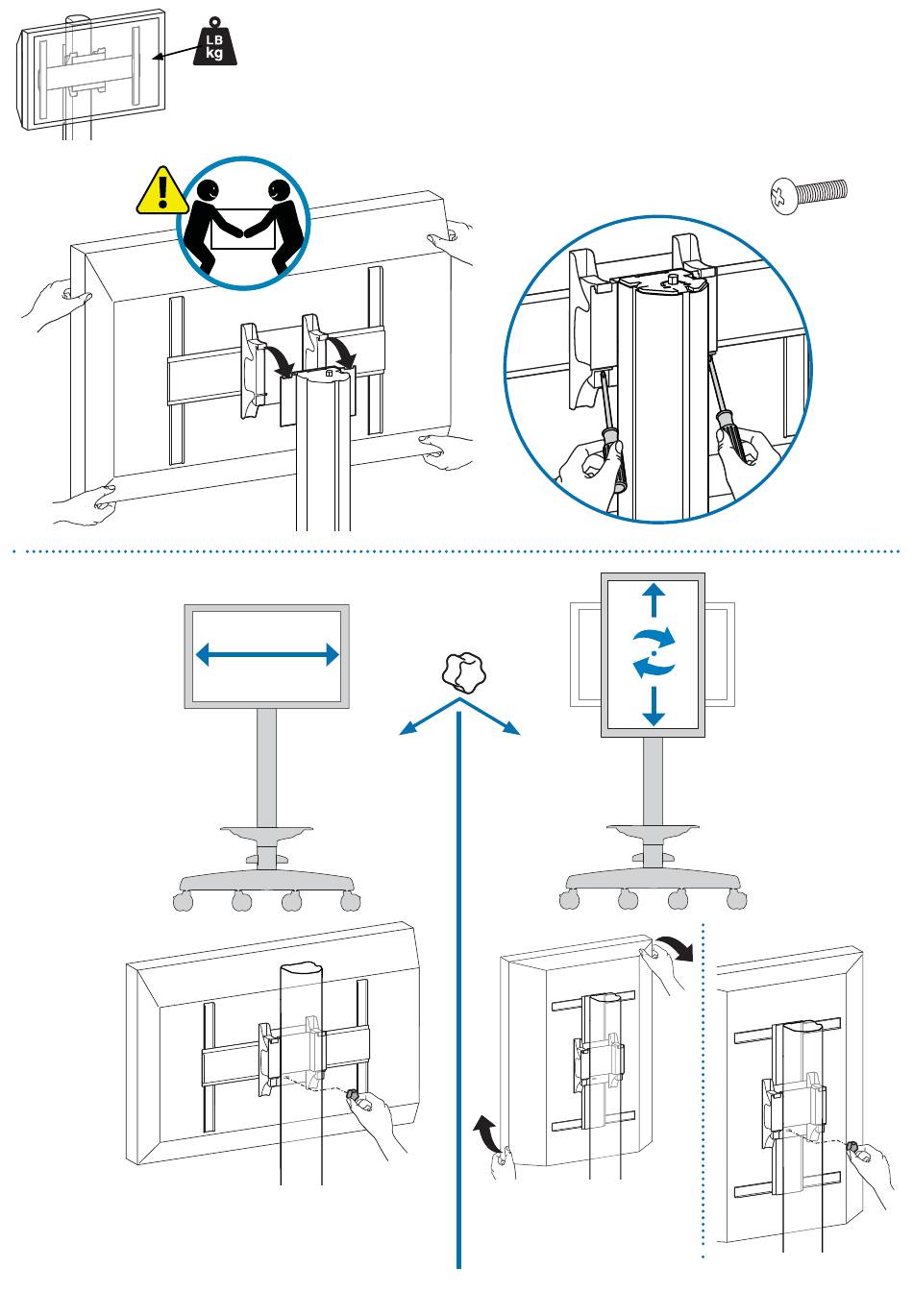 LB
kg