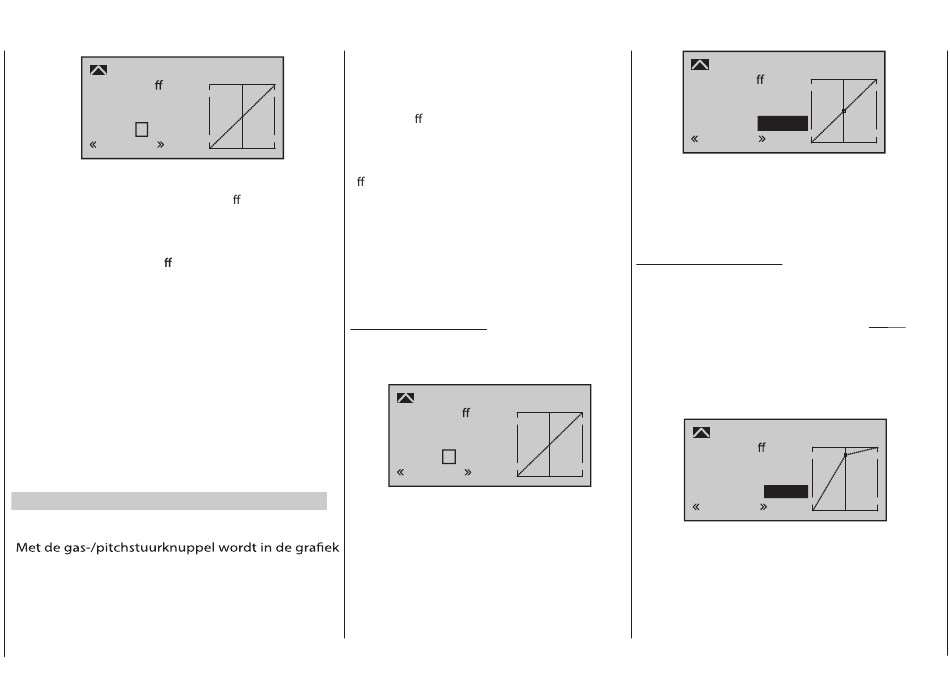 ff

« »

ff

ff

Met de gas-/pitchstuurknuppel wordt in de grafiek

ff

ff

ff

« »

ff

« »

ff

« »