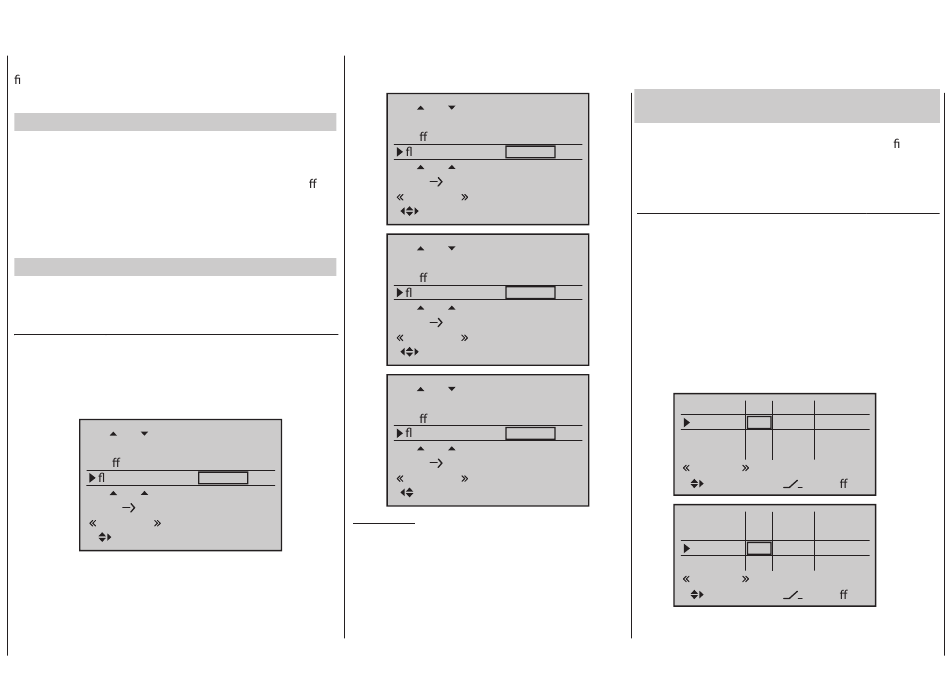 ﬁ

ﬀ

ﬀ
ﬂ
«      »

ﬀ
ﬂ
«      »

ﬀ
ﬂ
«      »

ﬀ
ﬂ
«      »

ﬁ

«      »
ﬀ

«      »
ﬀ