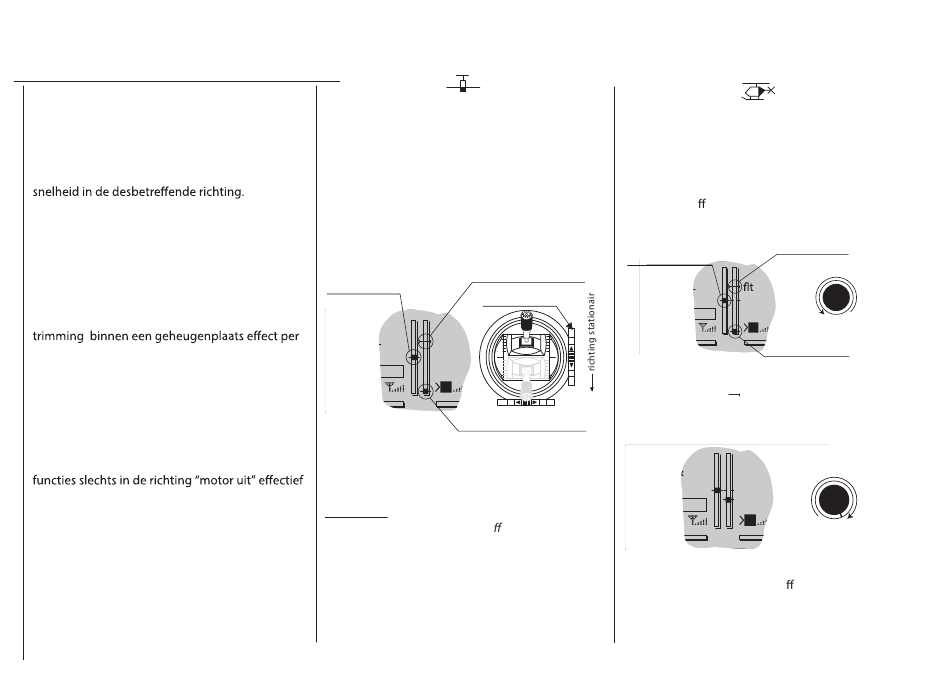 snelheid in de desbetreffende richting.

trimming binnen een geheugenplaats effect per

functies slechts in de richting "motor uit" effectief

richting stationair

ff

ff

flt

ff