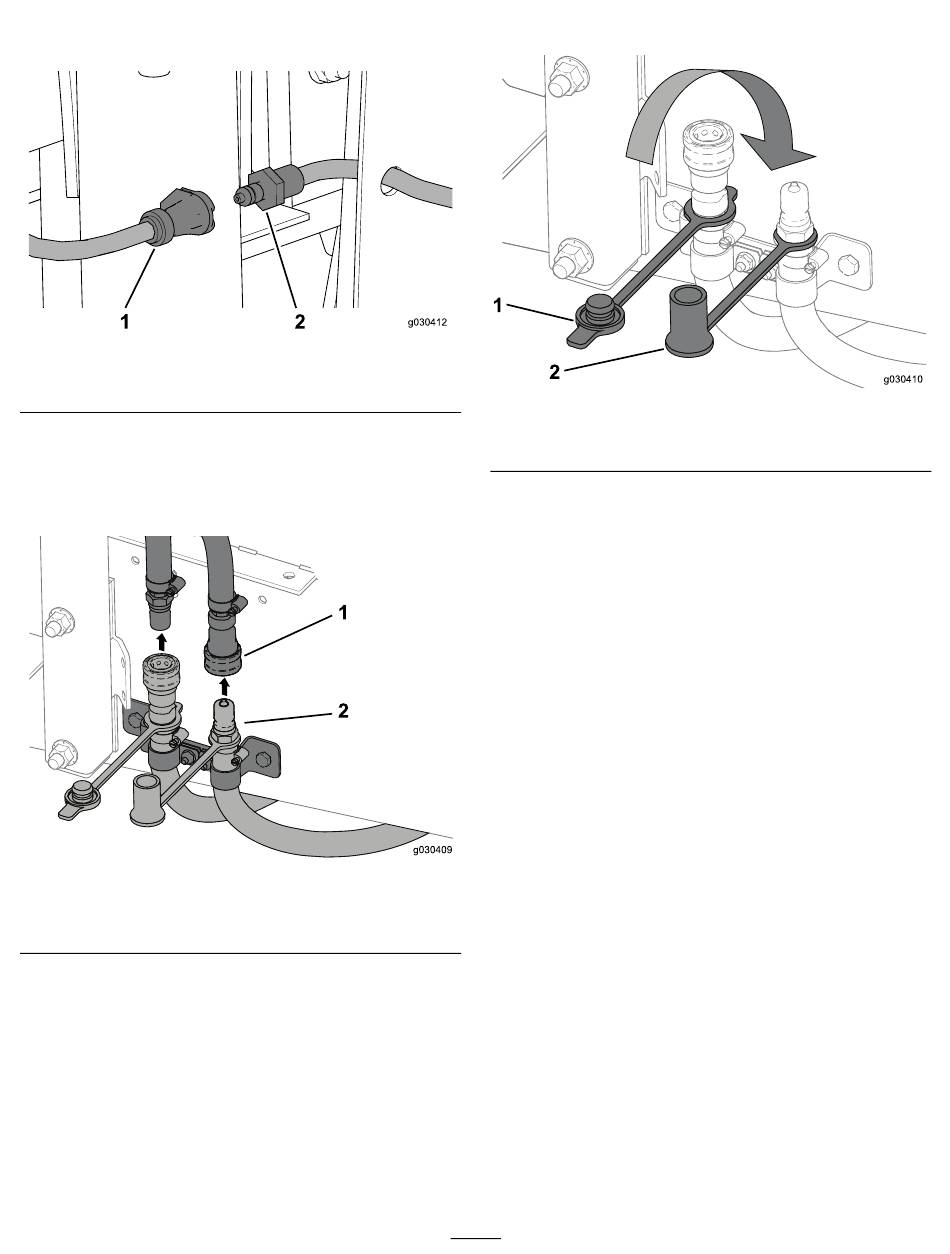 1

2

g030412

1

2

g030409

1

2

g030410