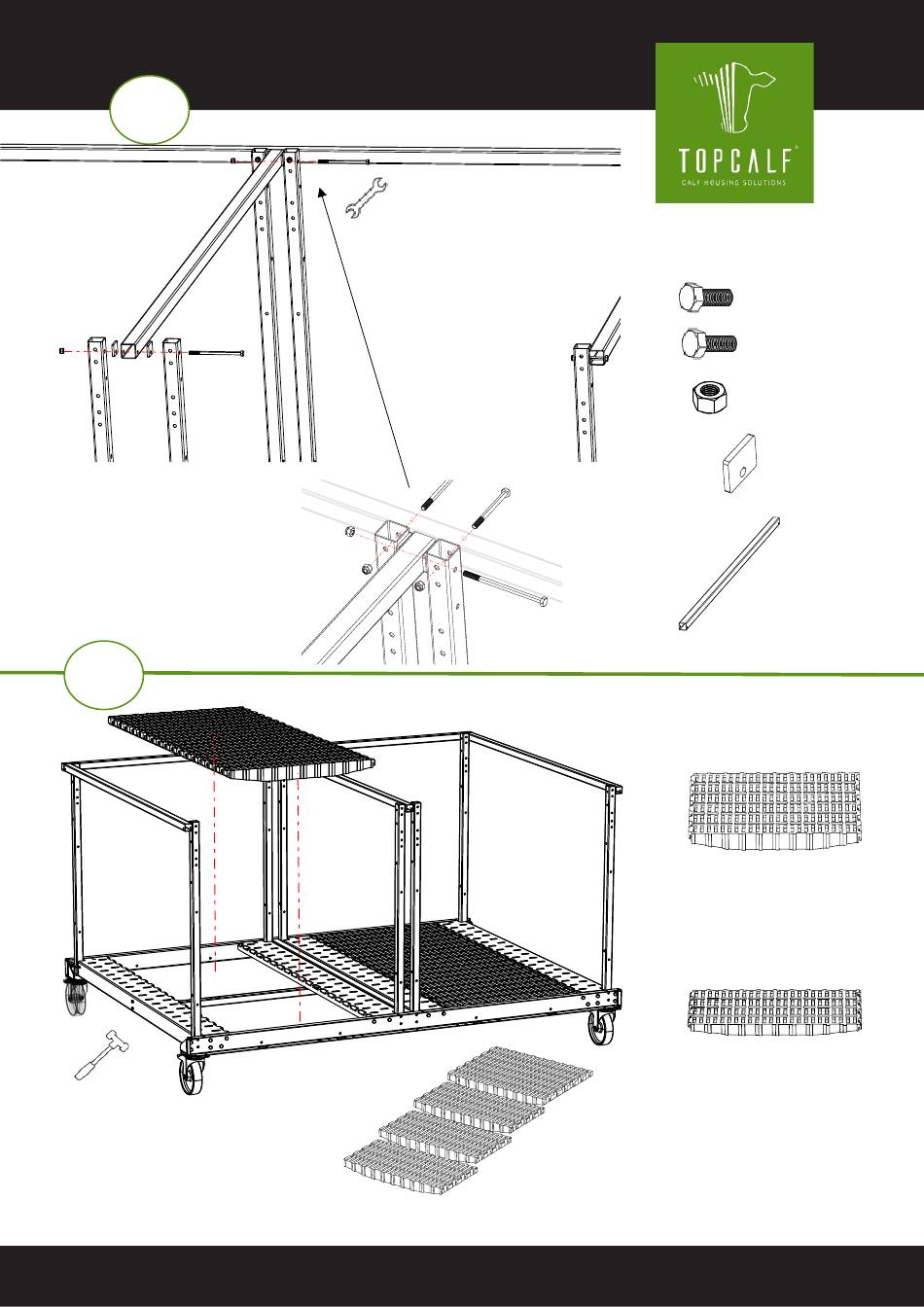 TOPCALF®
CALF HOUSING SOLUTIONS