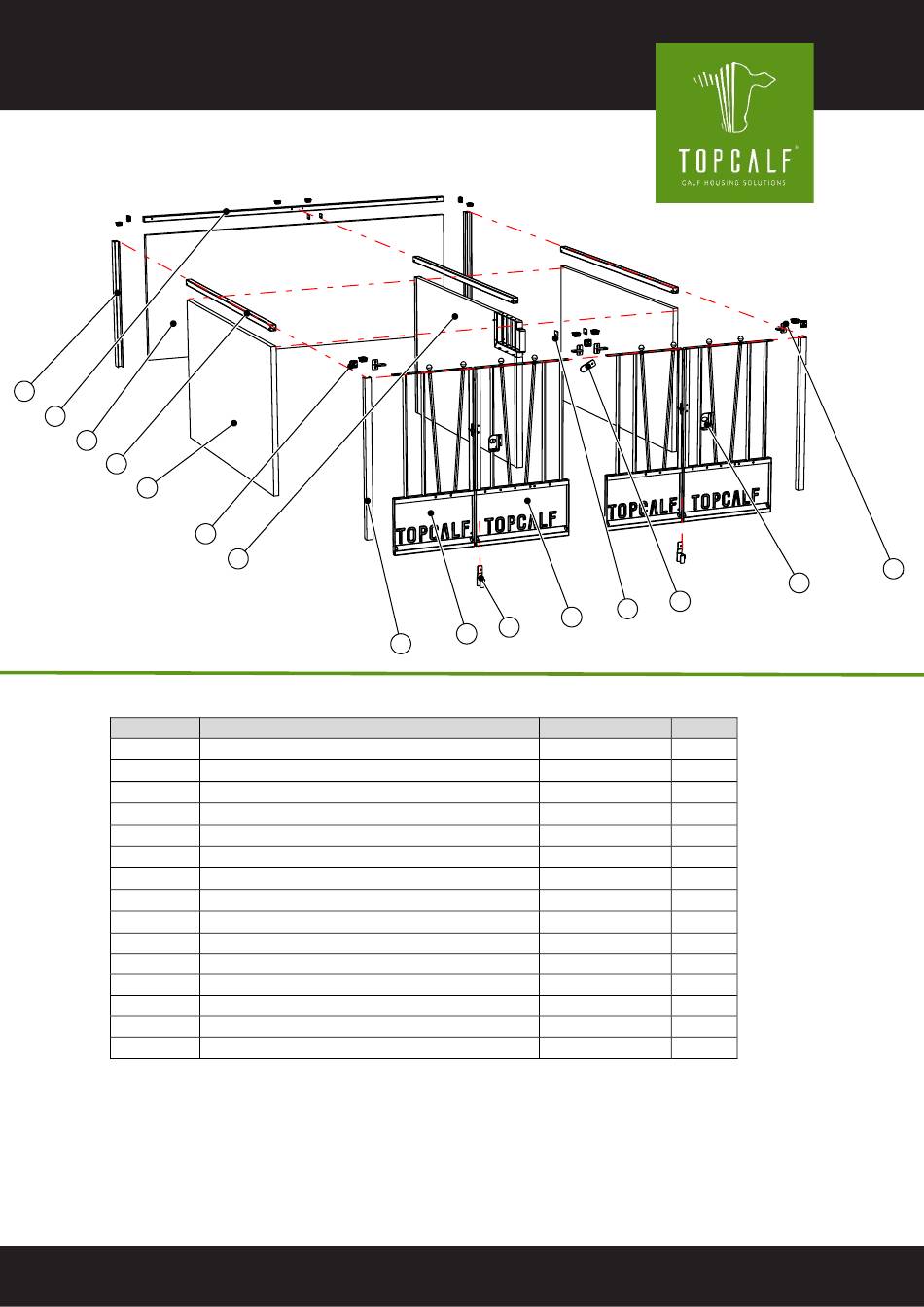 TOPCALF®
CALF HOUSING SOLUTIONS

TOPCALF TOPCALF TOPCALF TOPCALF