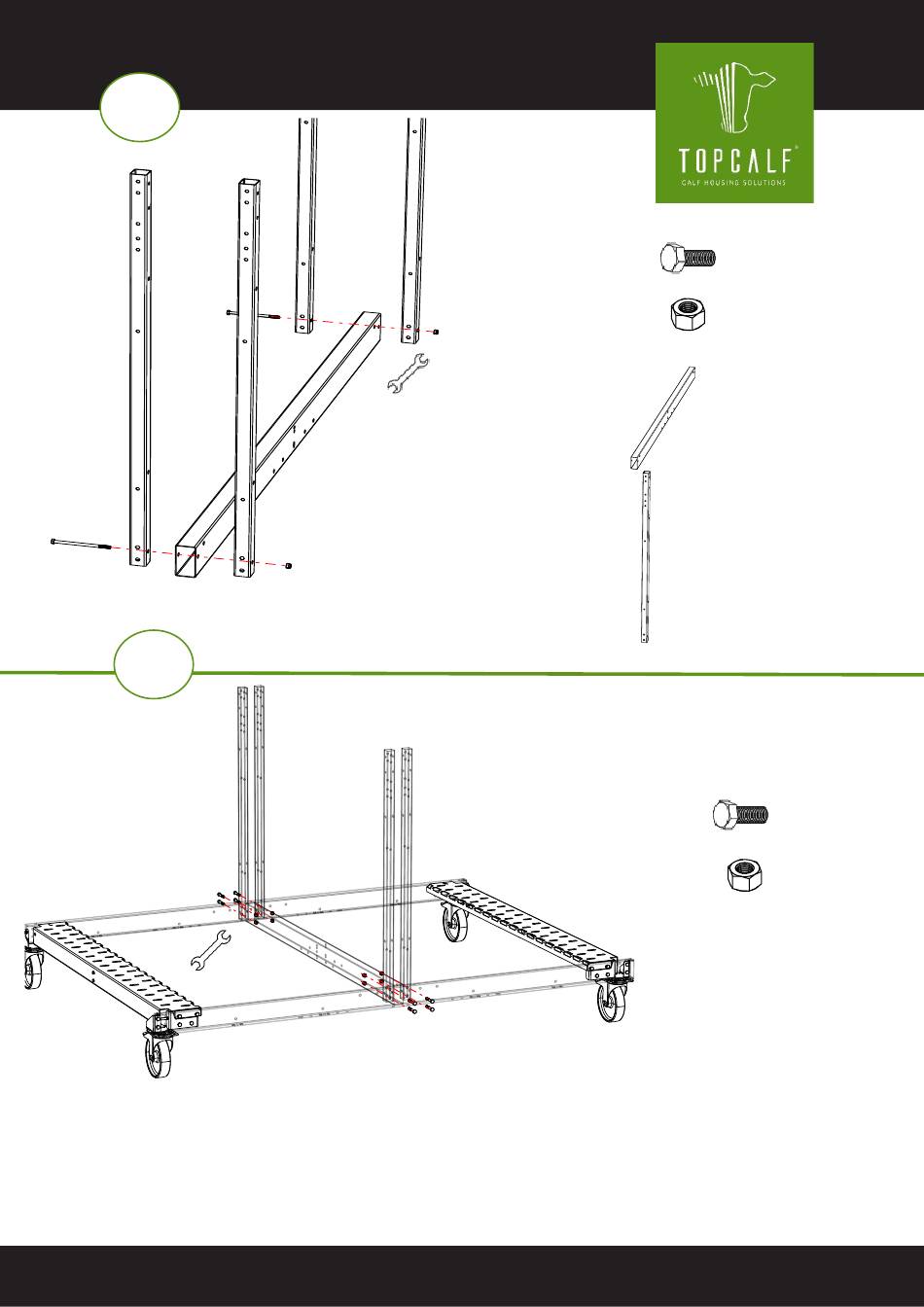 TOPCALF®
CALF HOUSING SOLUTIONS