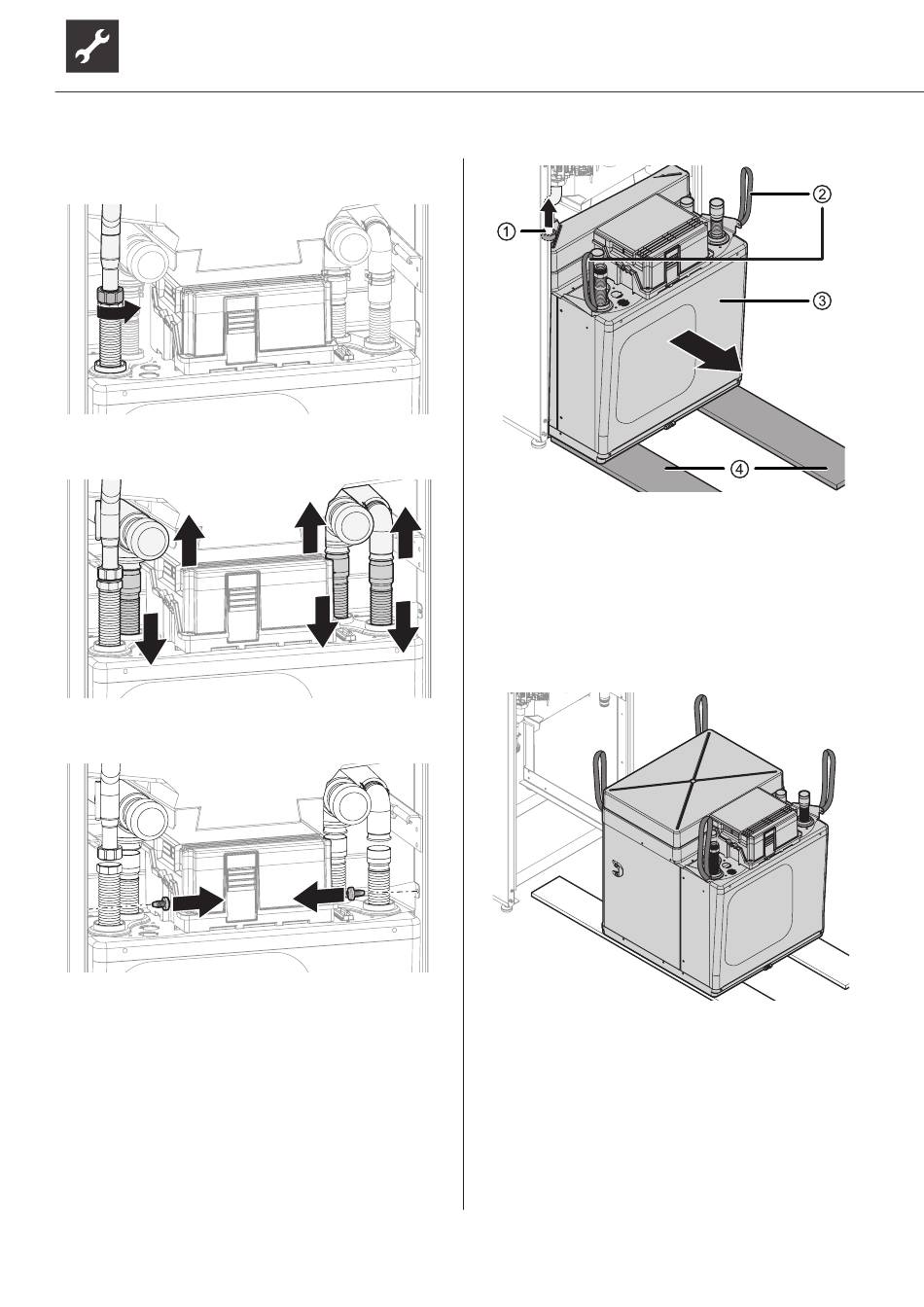 ①
②
③
④