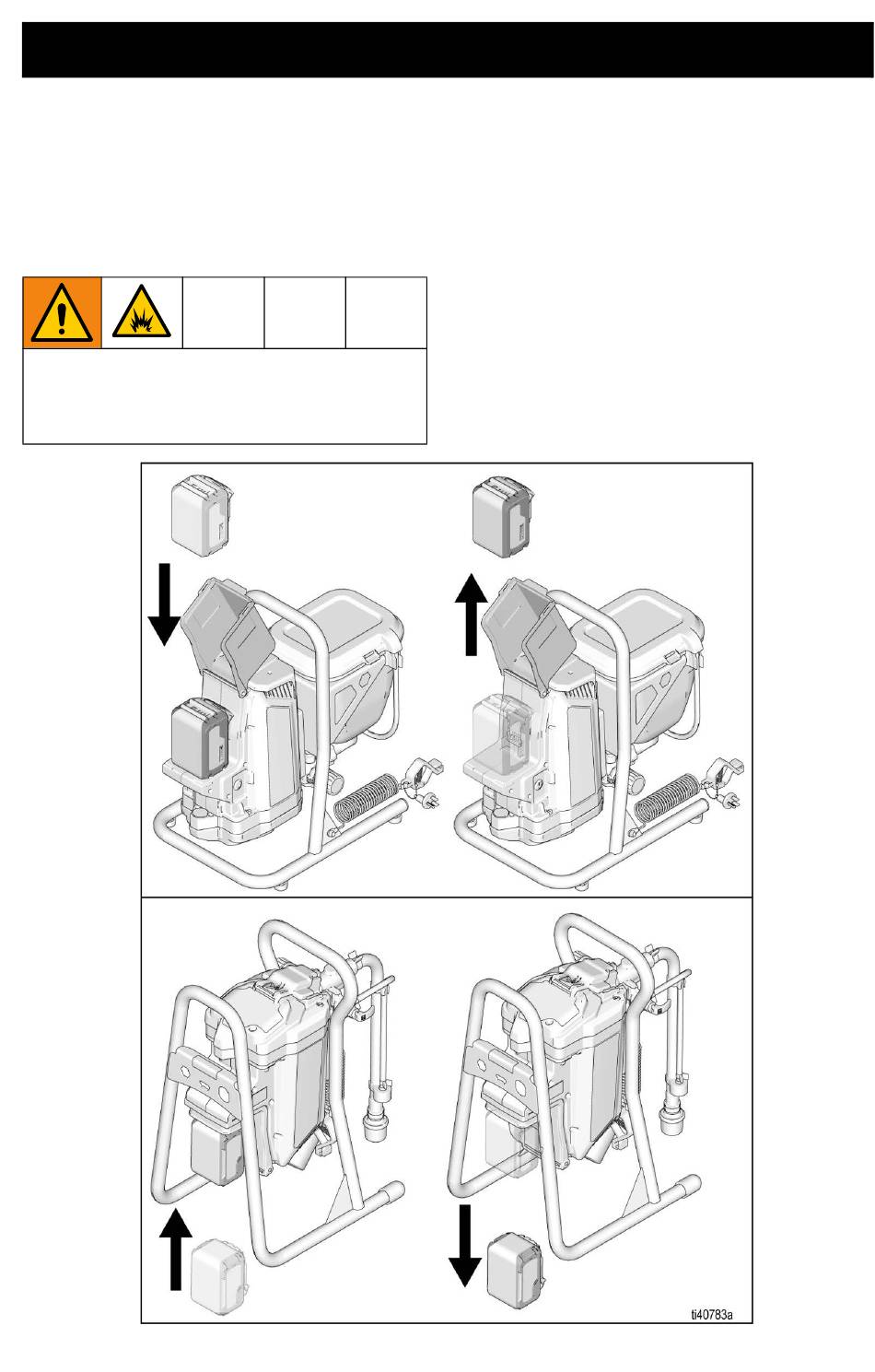 ti40783a