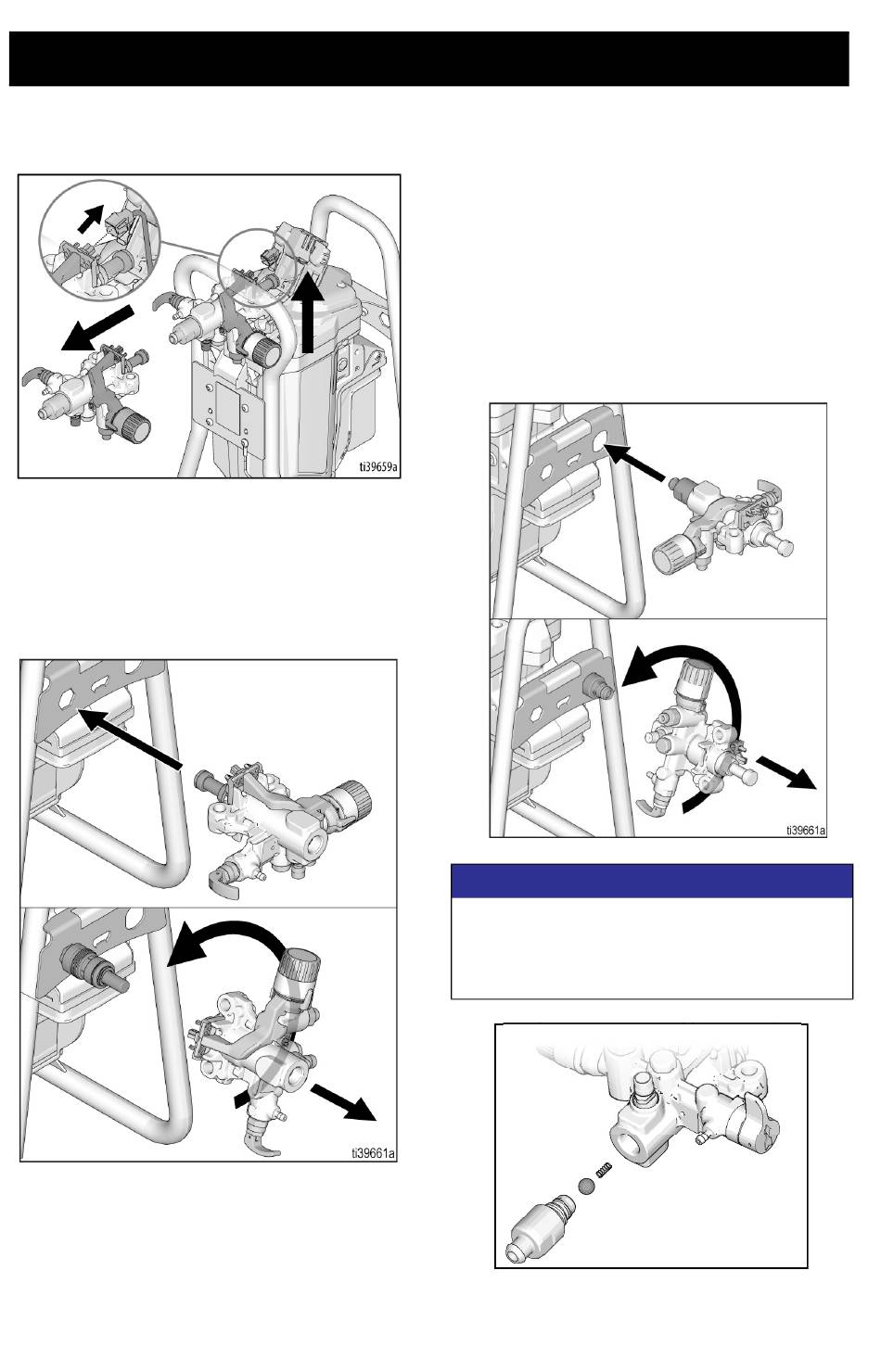 ti39659a

ti39661a

ti39661a