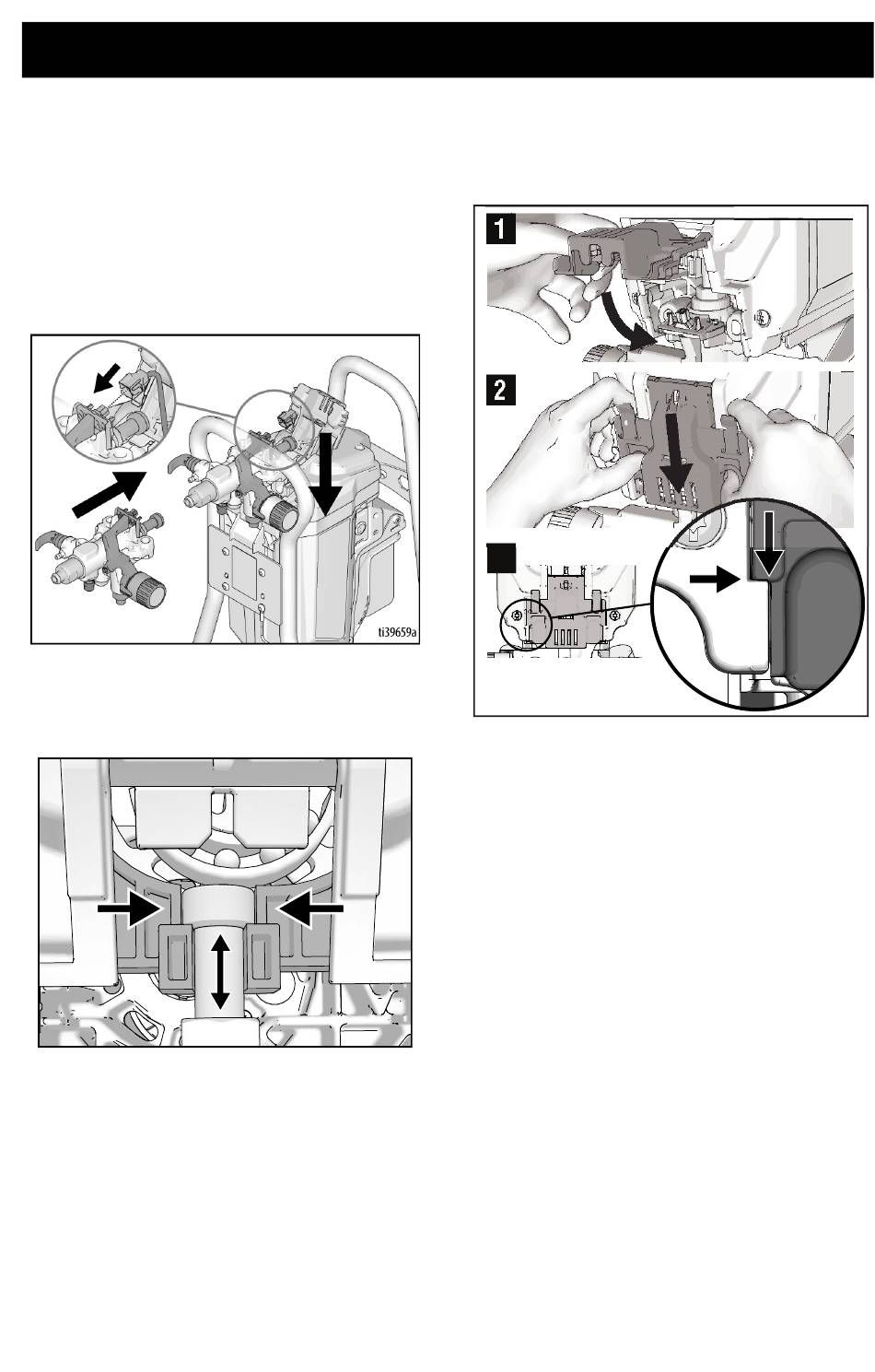 ti39659a

1

2