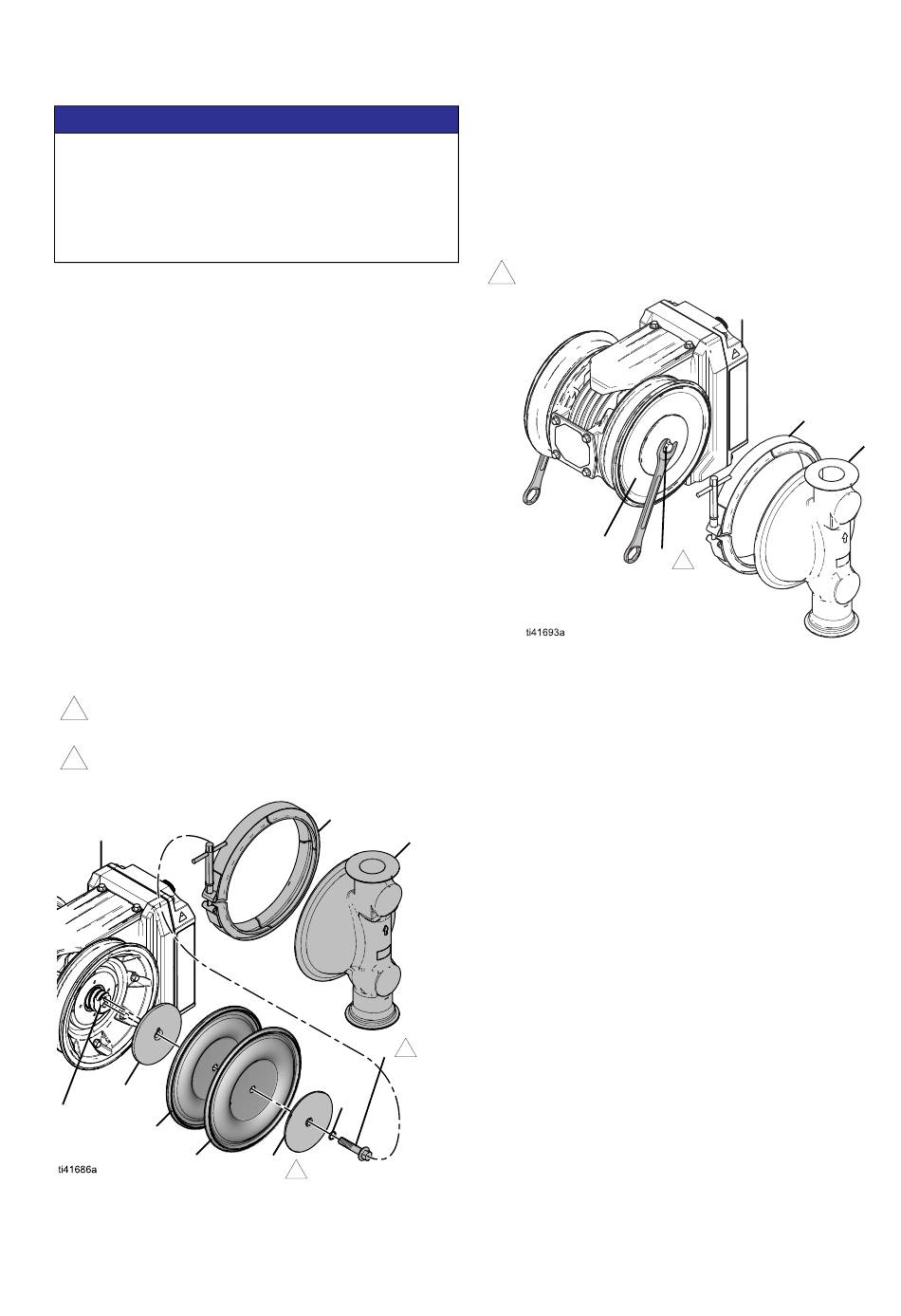 ti41693a

ti41686a