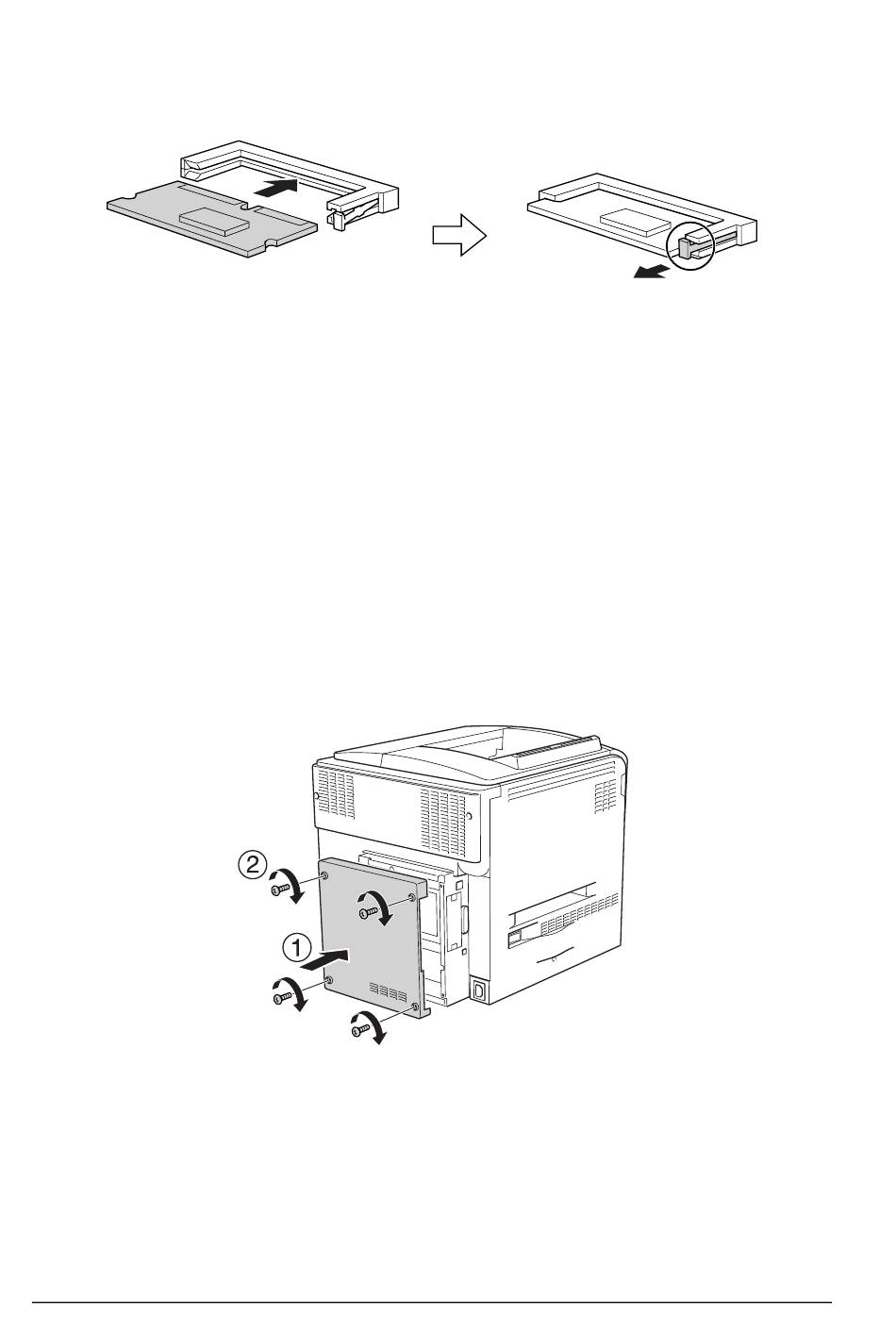 ②

①