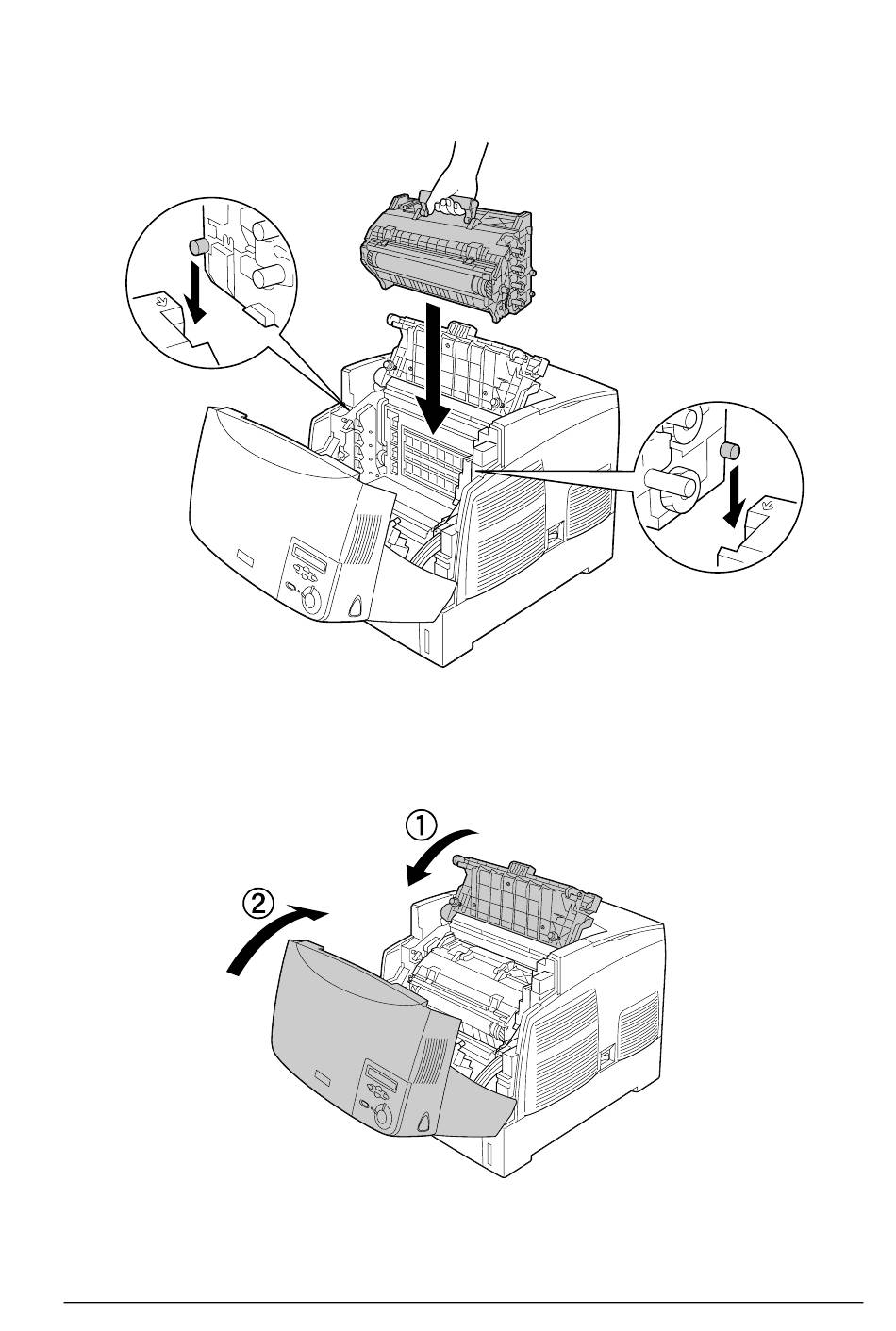 ①

②