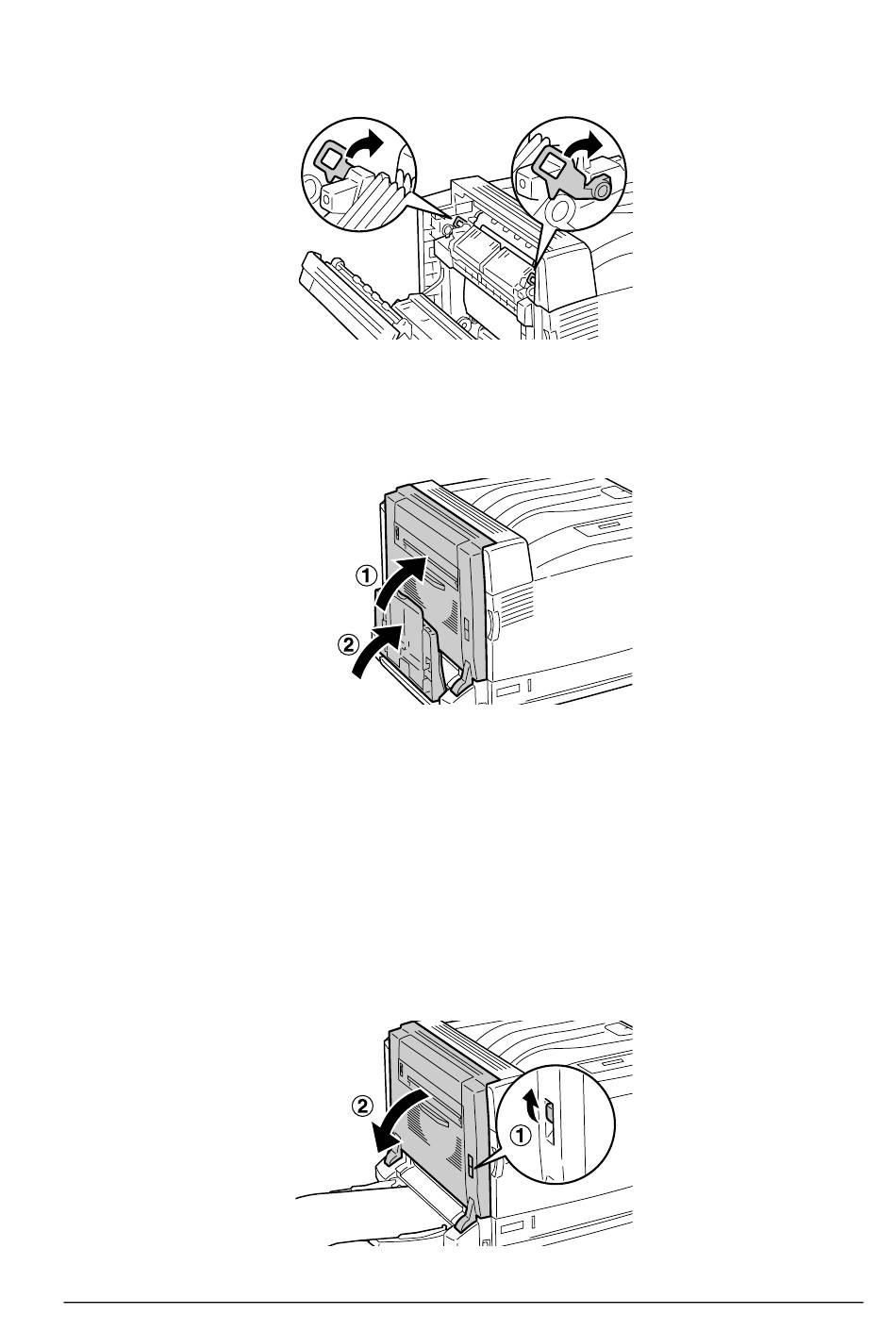 ①
②

②
①