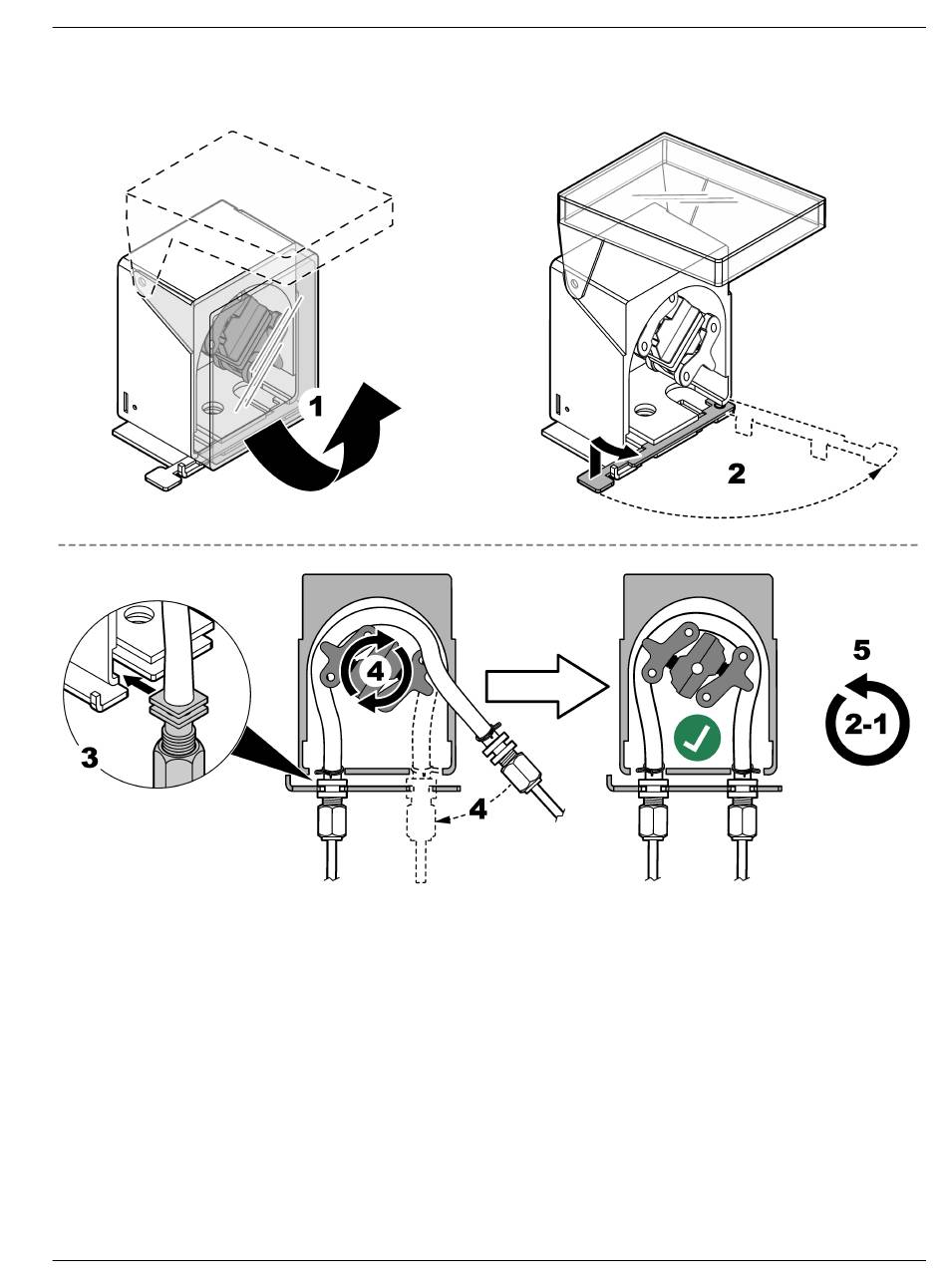 1

2

3

4

4

5

2-1