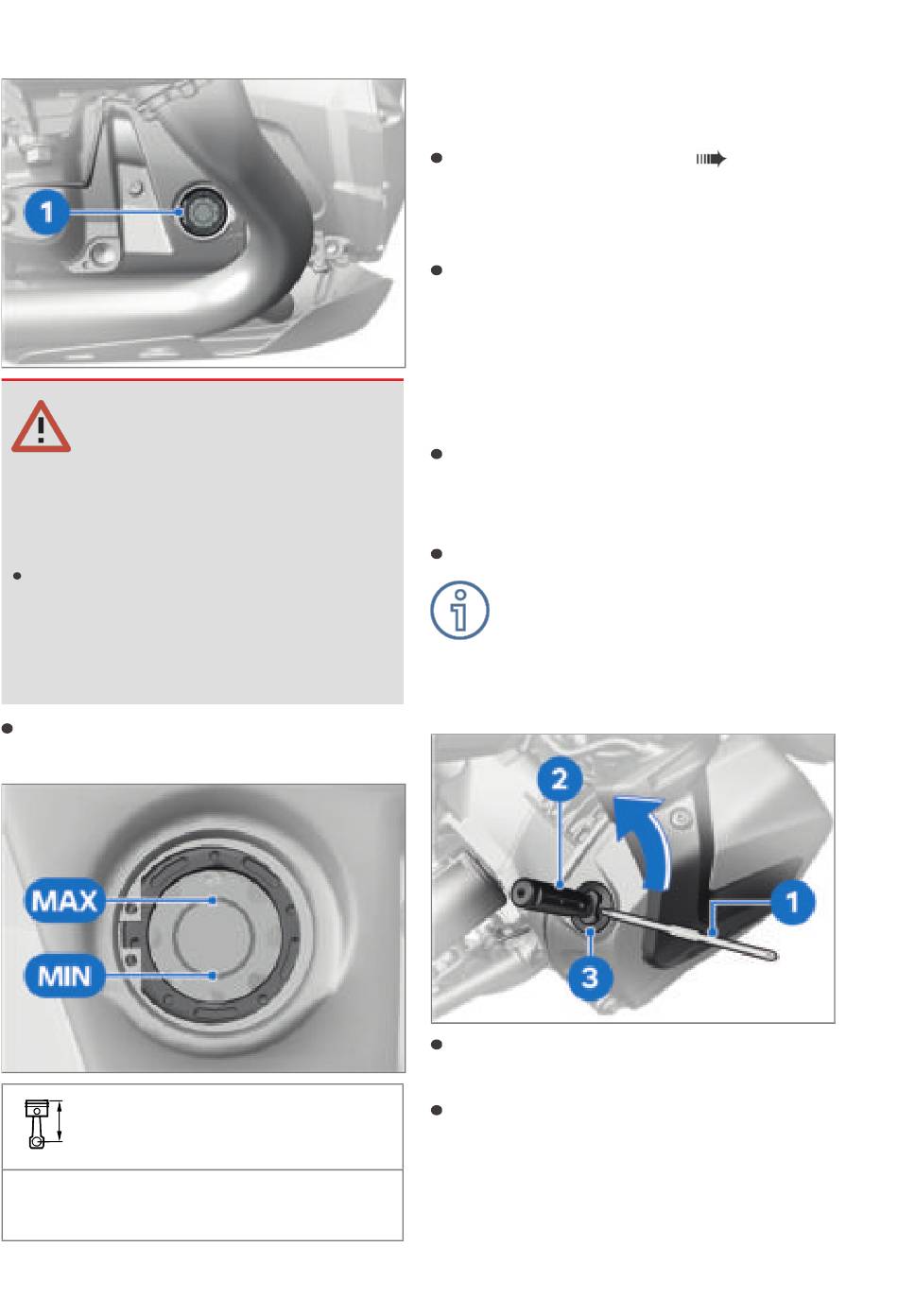 1

MAX

MIN

2

1

3