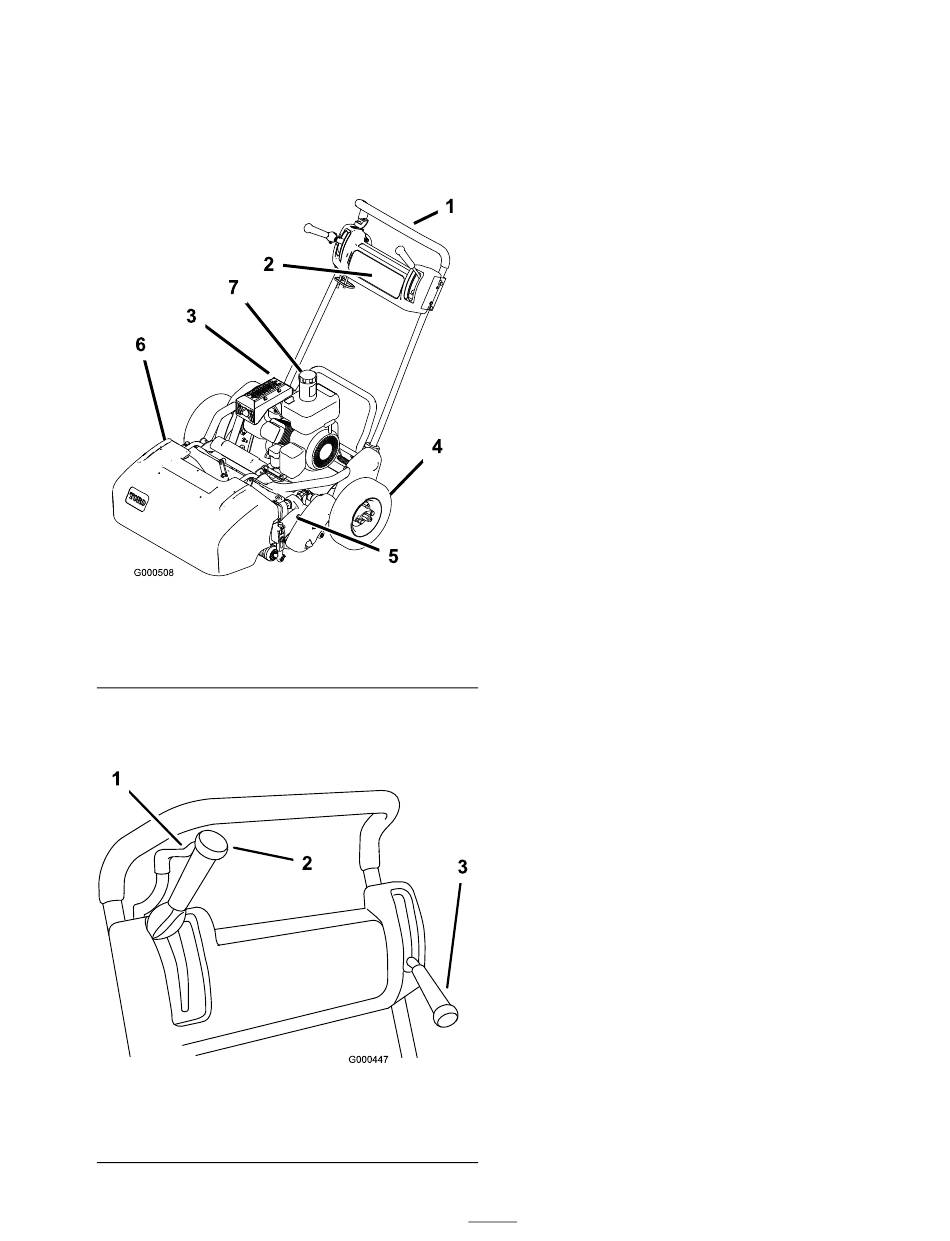 1
2
7
3
6
4
5
TORO
G000508

1
2
3
G000447