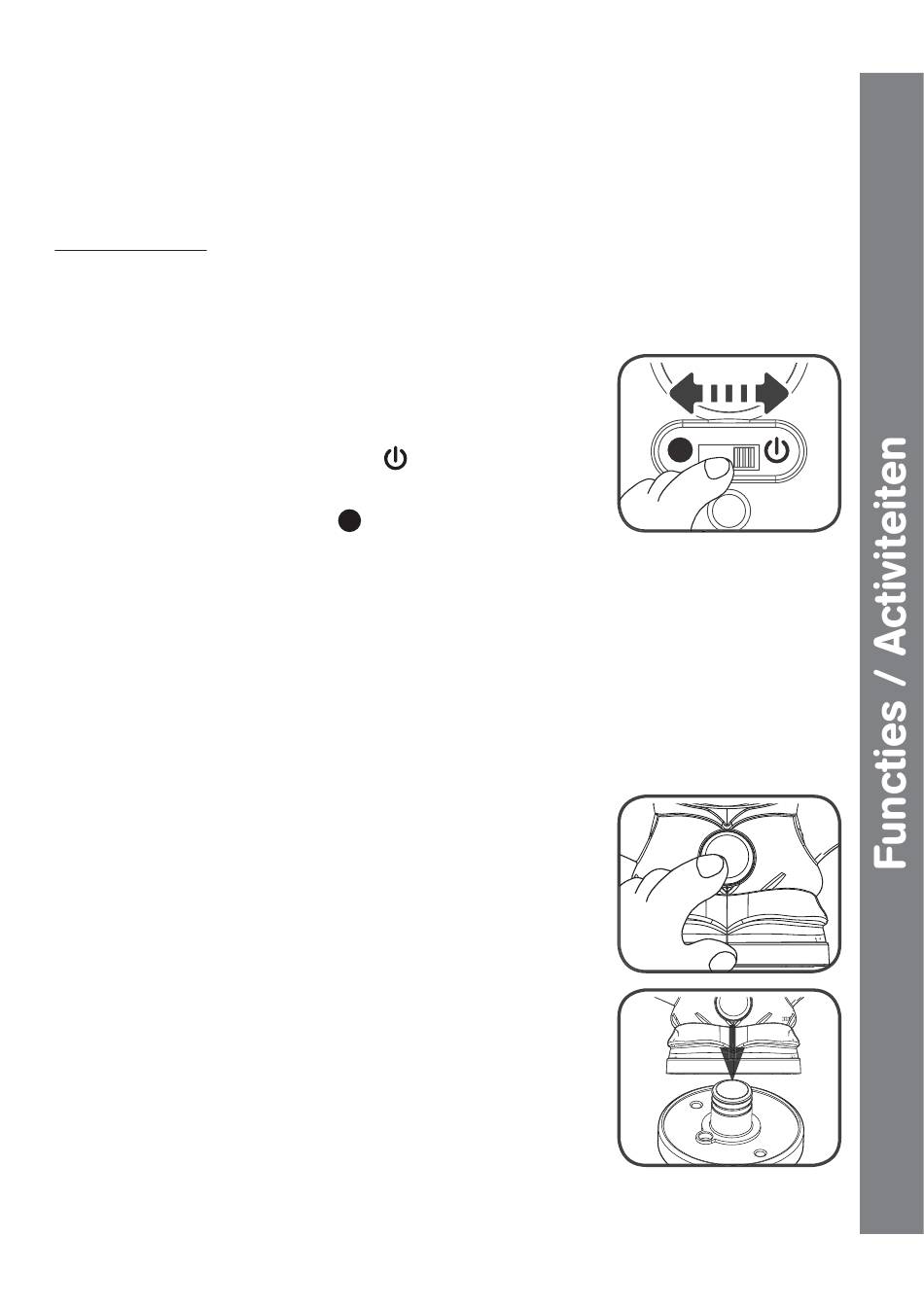 Functies / Activiteiten