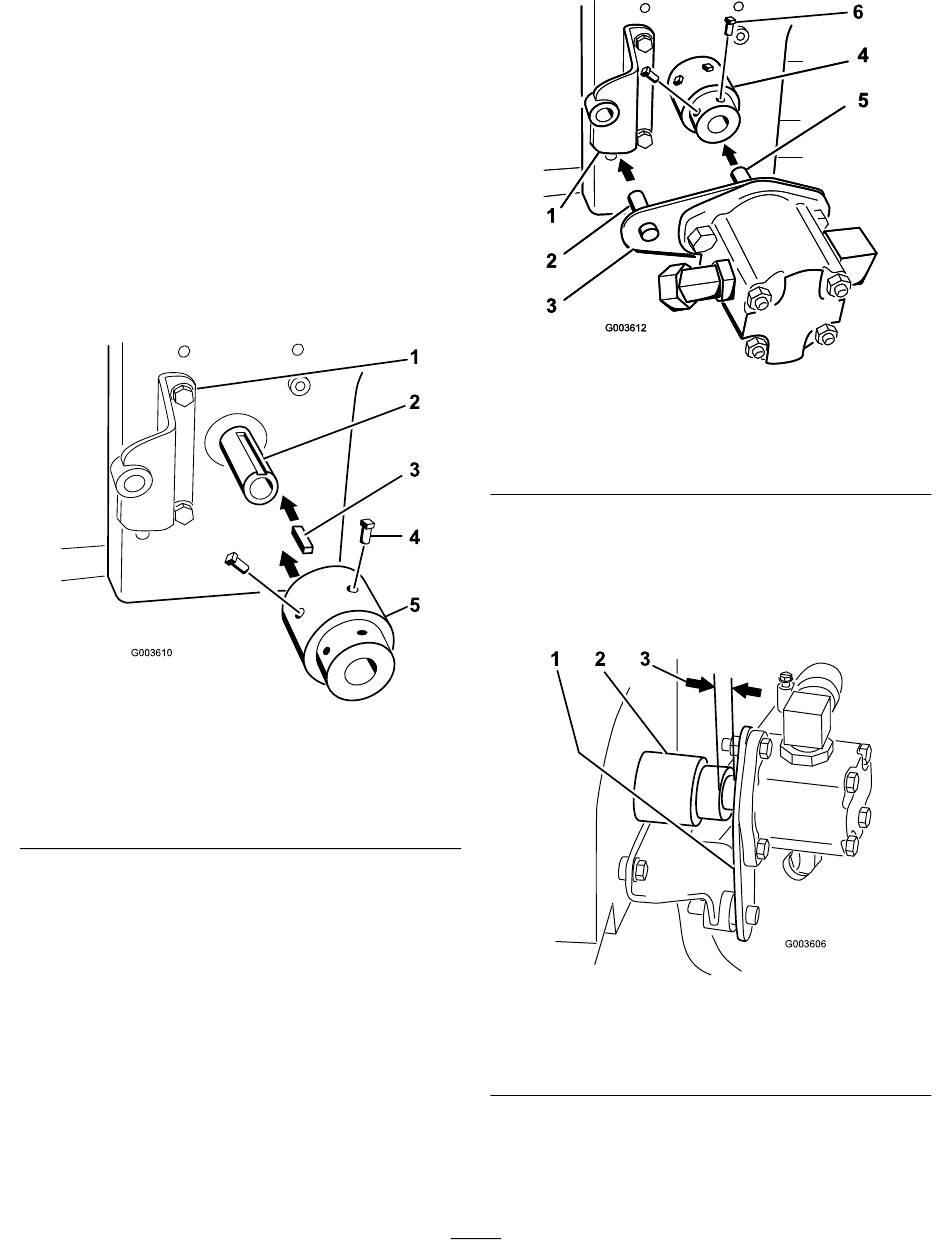 1
2
3
4
5
G003610

6
4
5
1
2
3
G003612

1 2 3
G003606