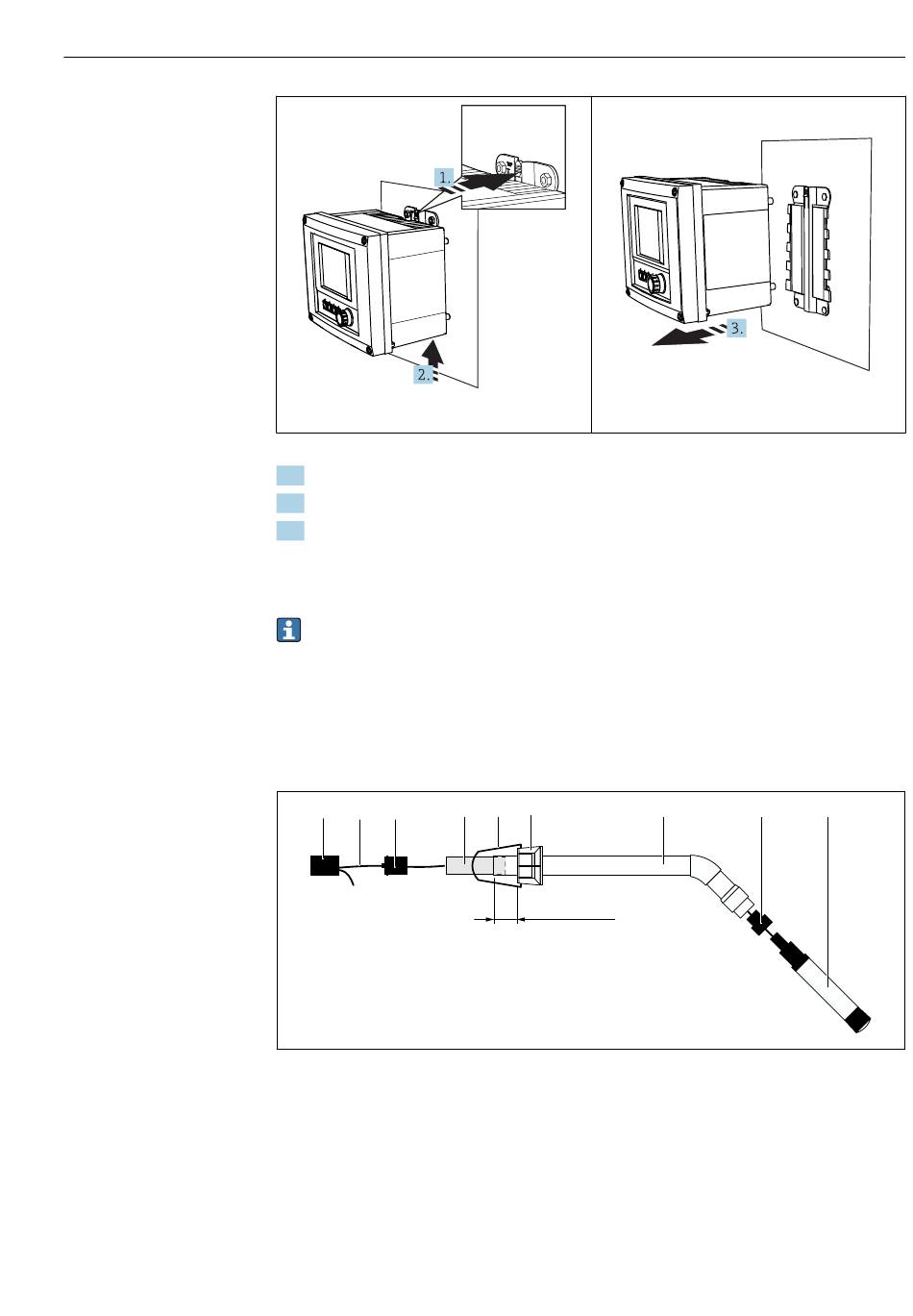 1.

2.

3.