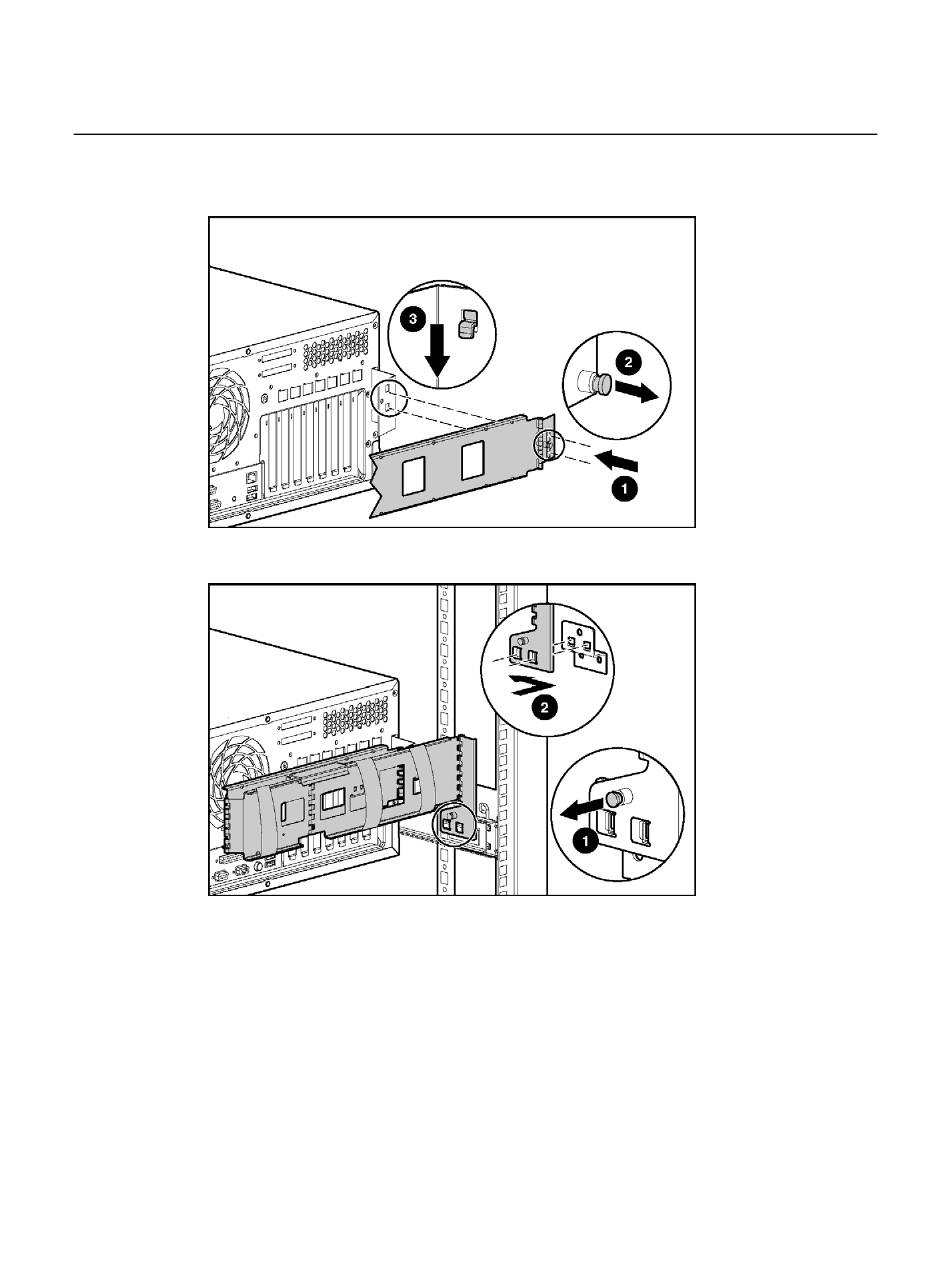 3

2

1

2

1