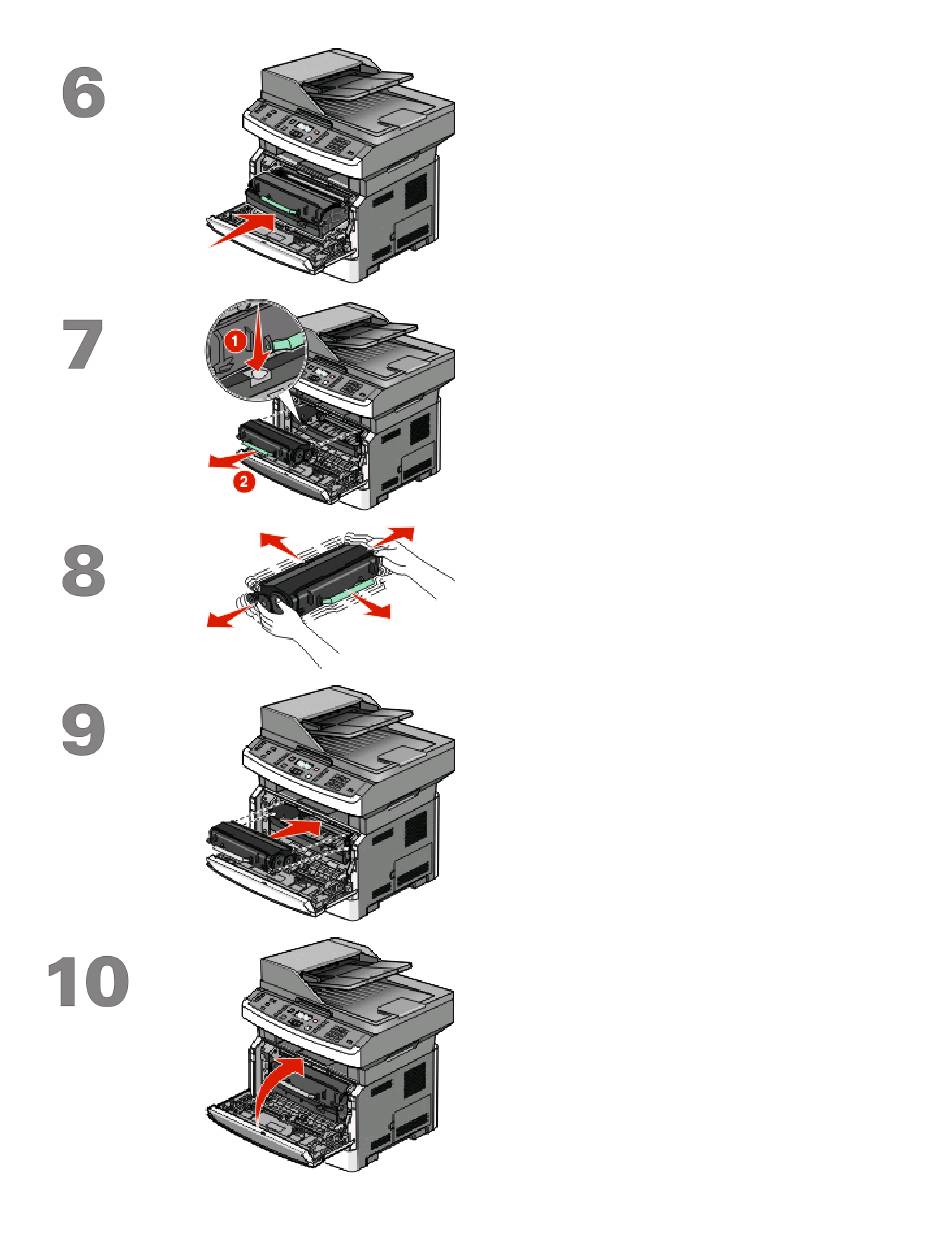 6

7

1

2

8

9

10