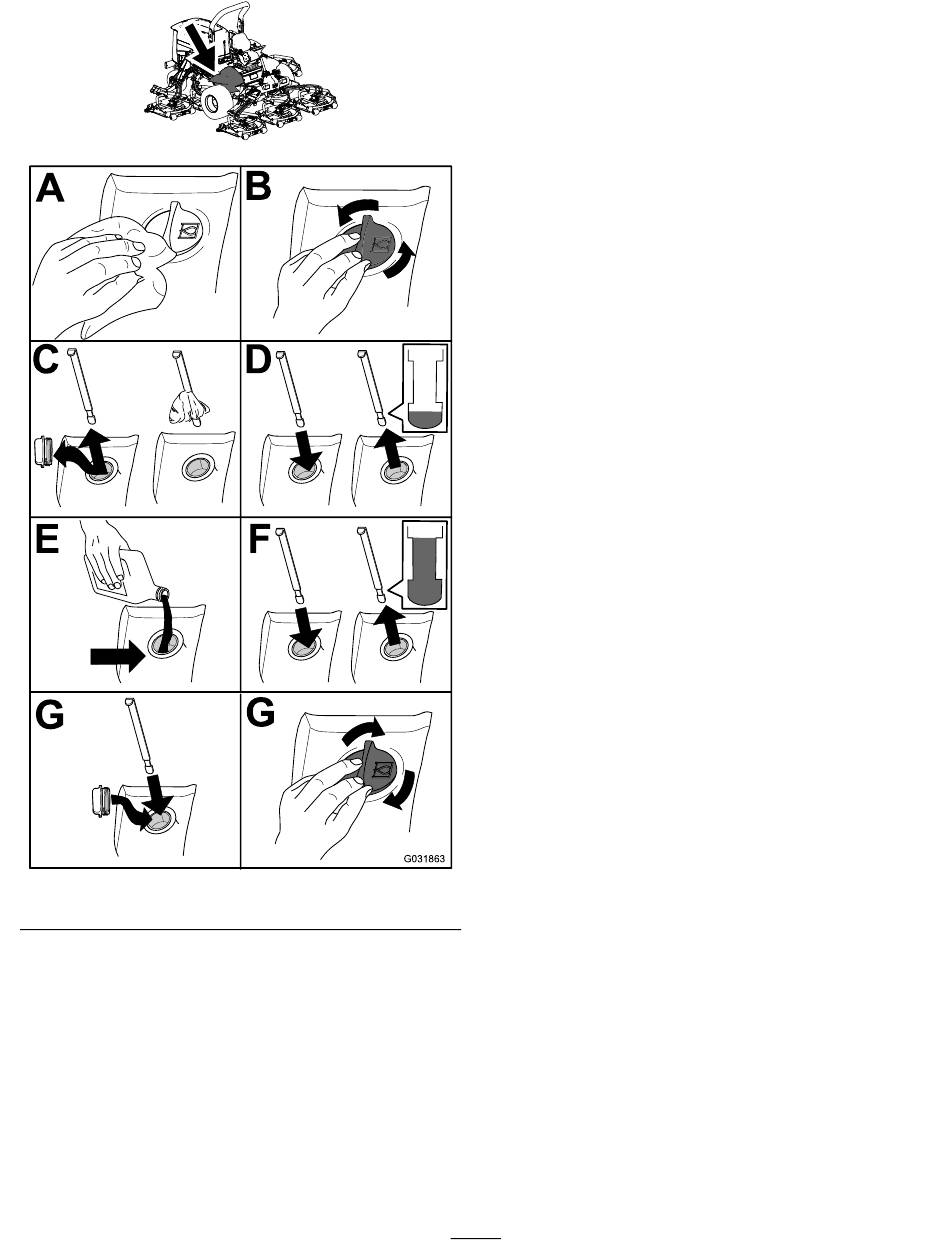 A

B

C

D

E

F

G

G

G031863