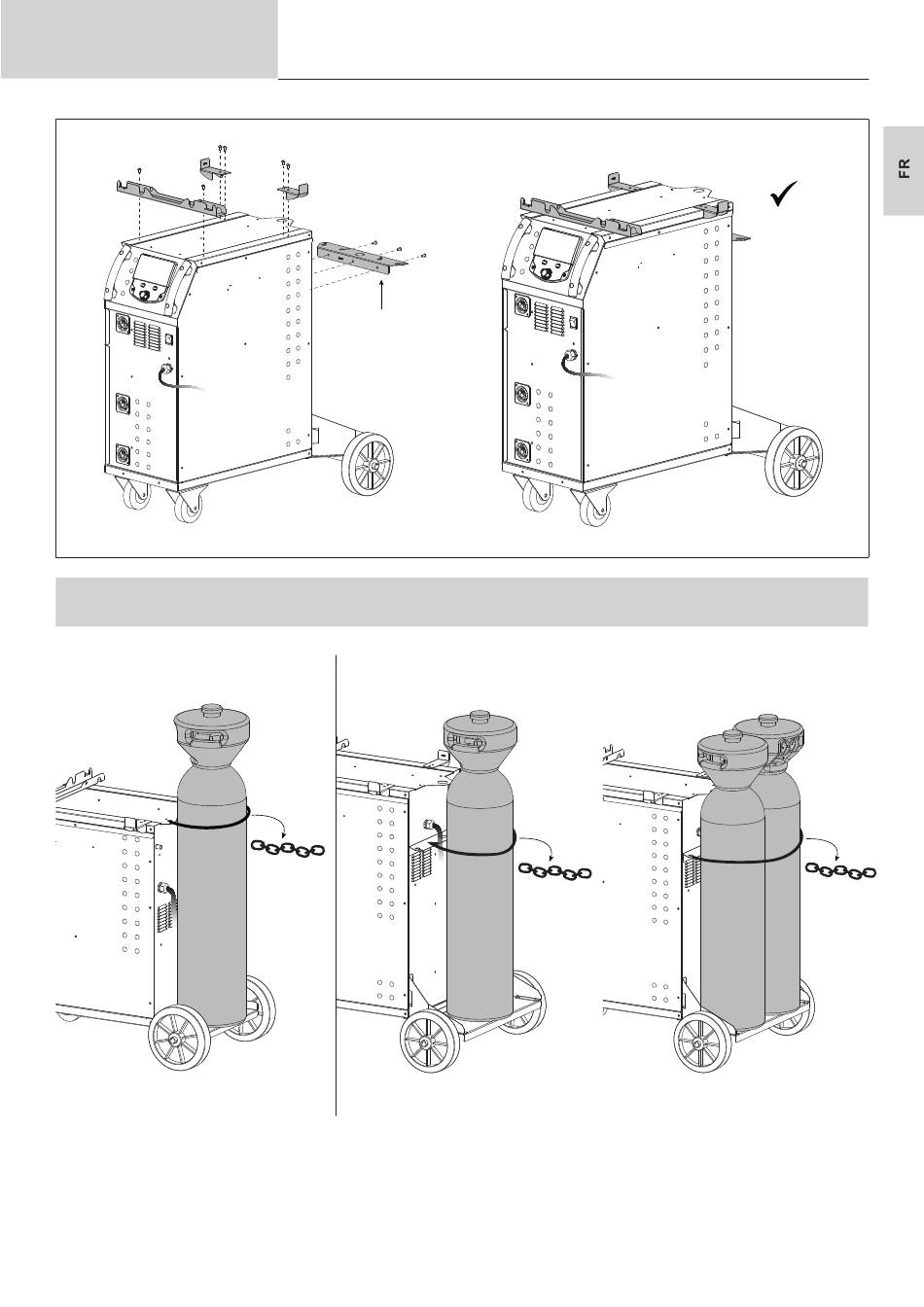 FR