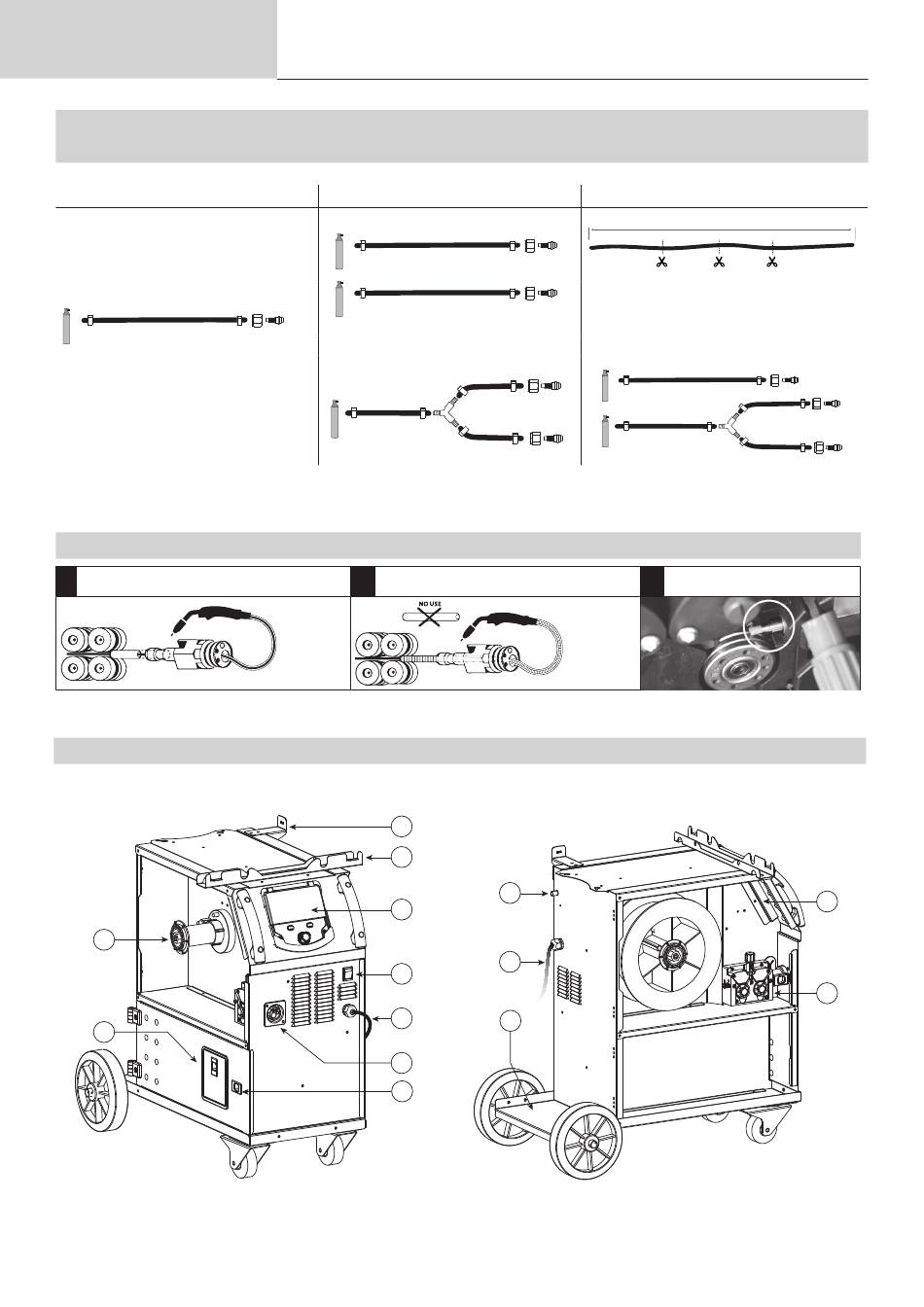 NO USE