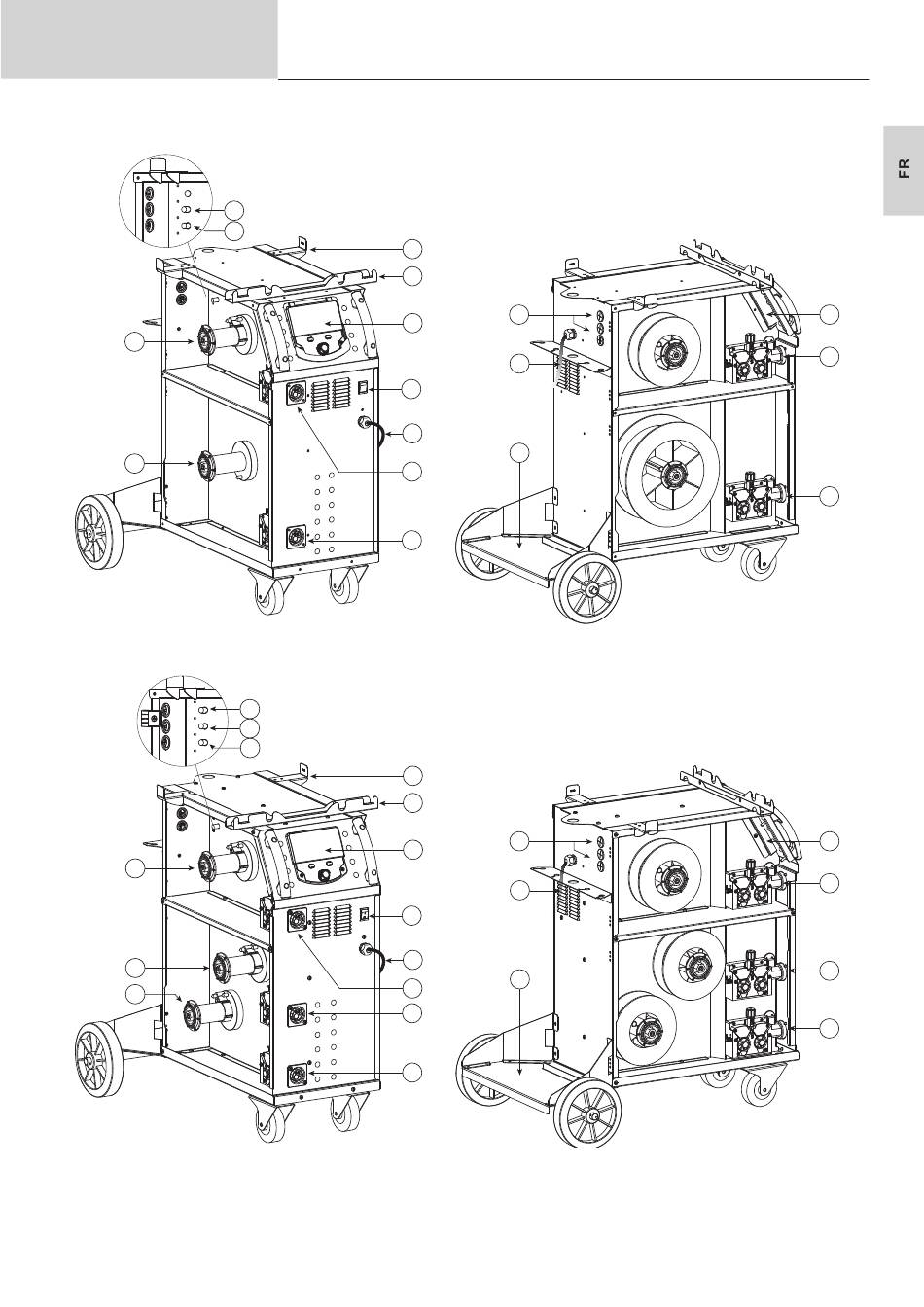 FR