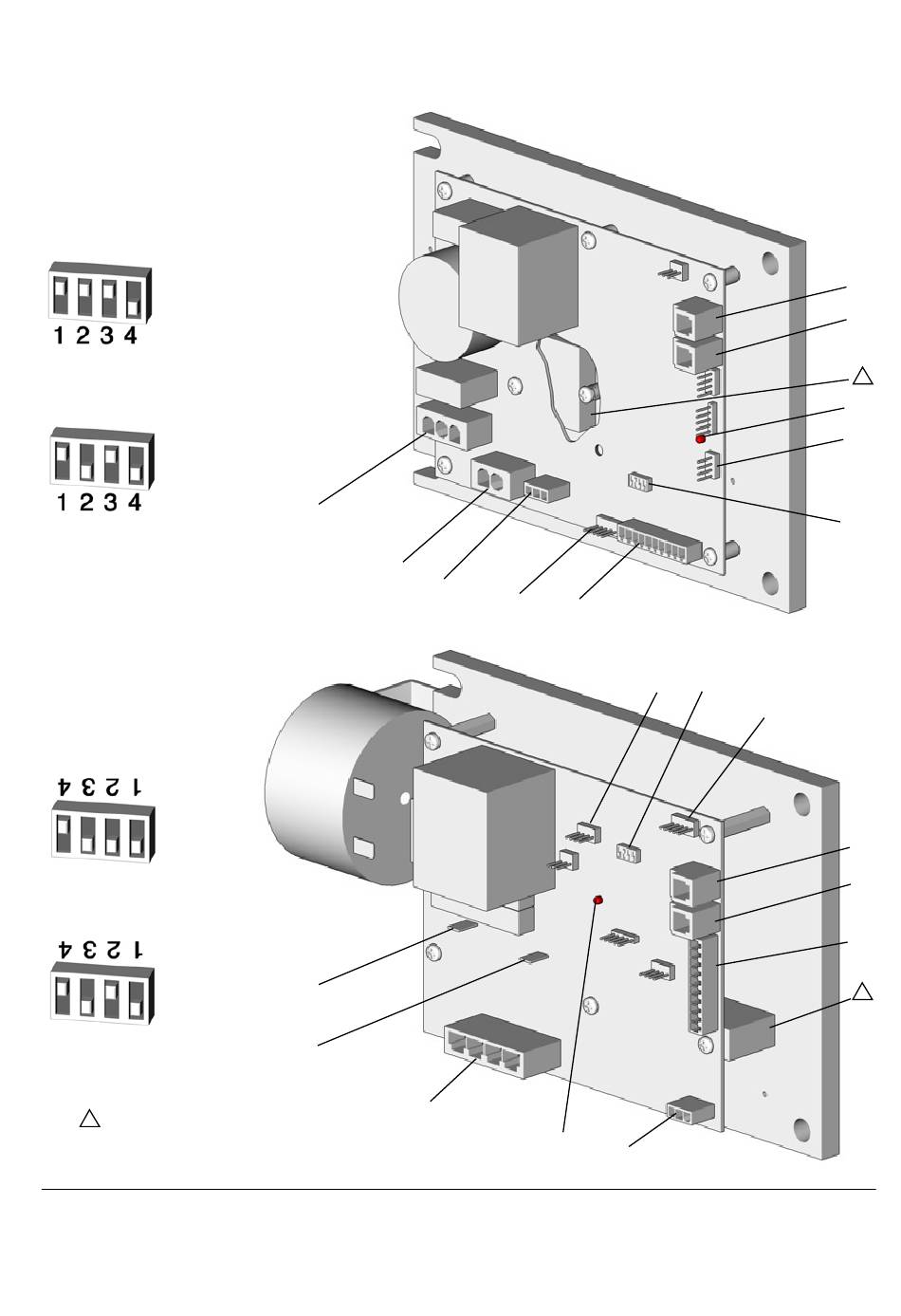 1 2 3 4

1 2 3 4

1 2 3 4

1 2 3 4