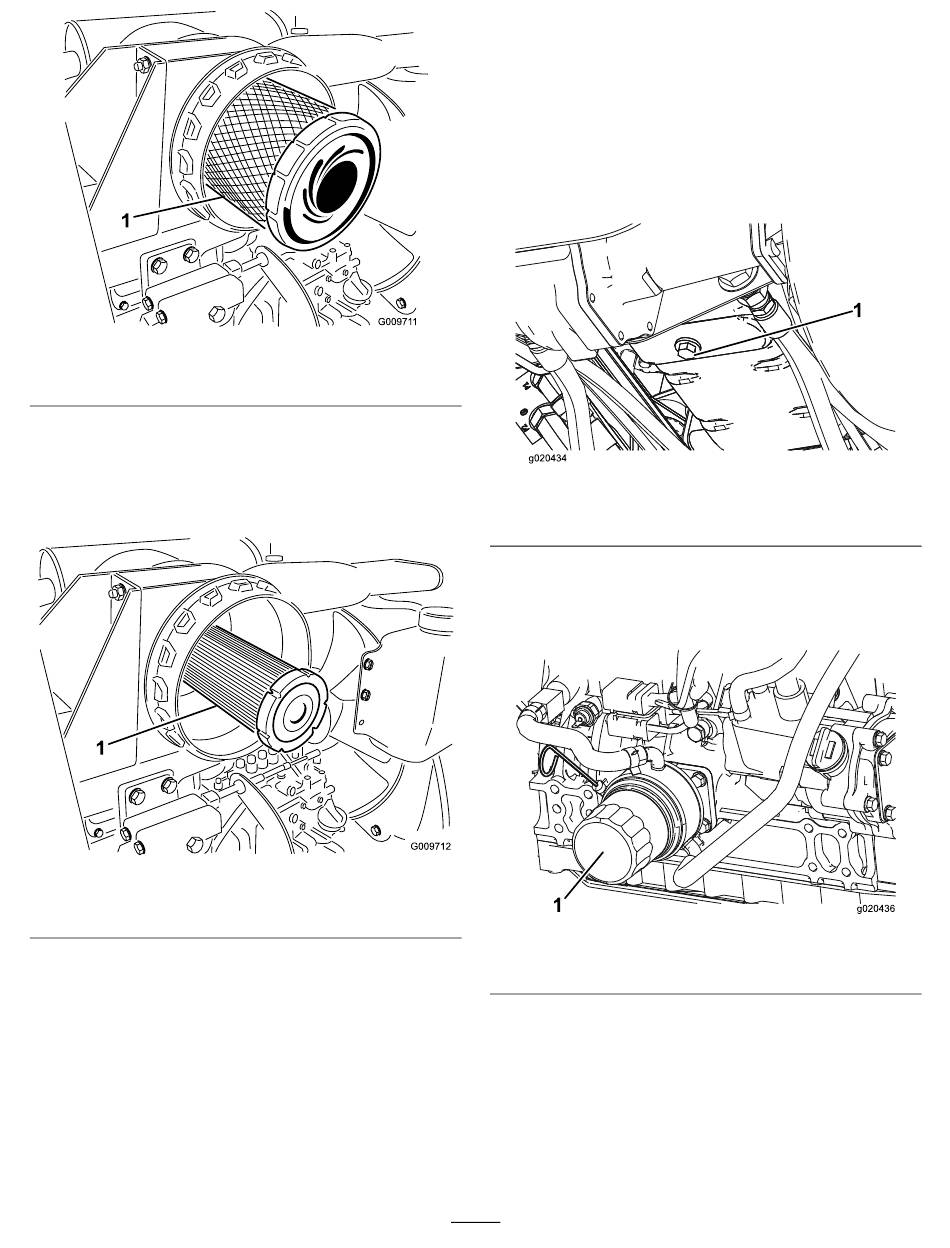 1

G009711

1

G009712

1

g020434

1

g020436