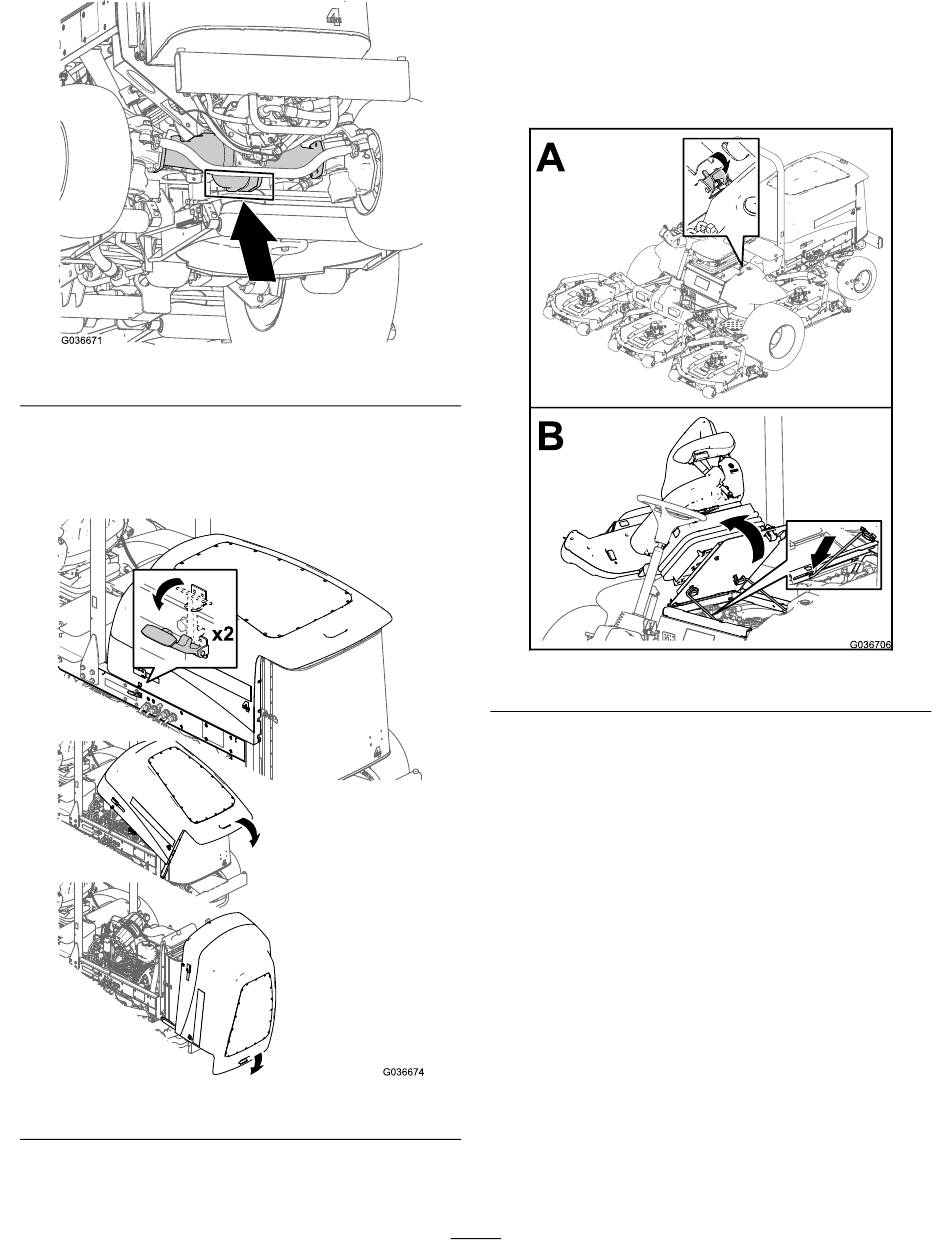 G036671

x2

G036674

A

B

G036706