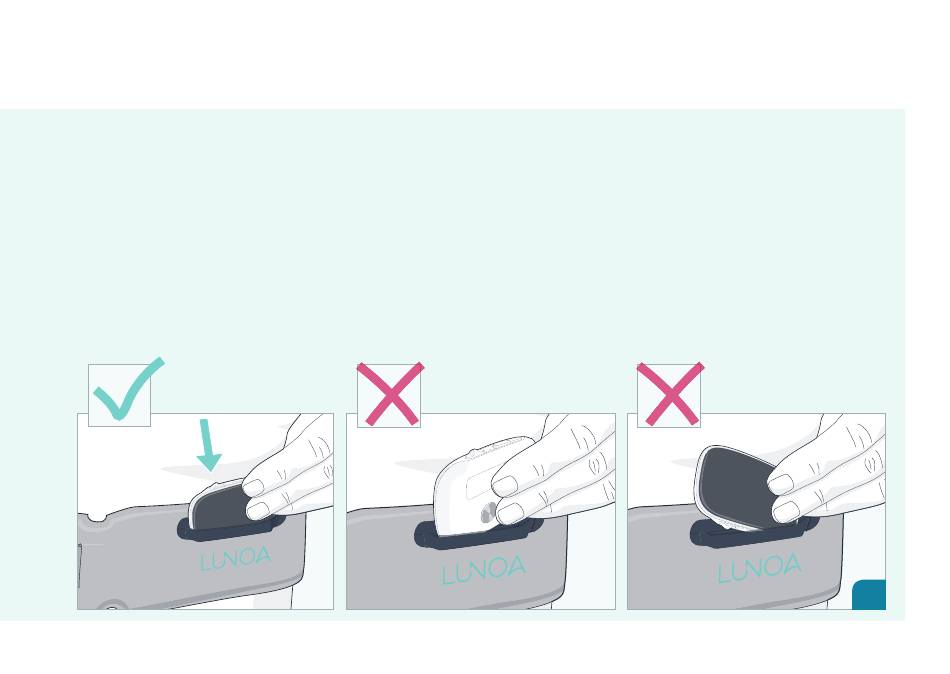 LUNOA

LUNOA

LUNOA