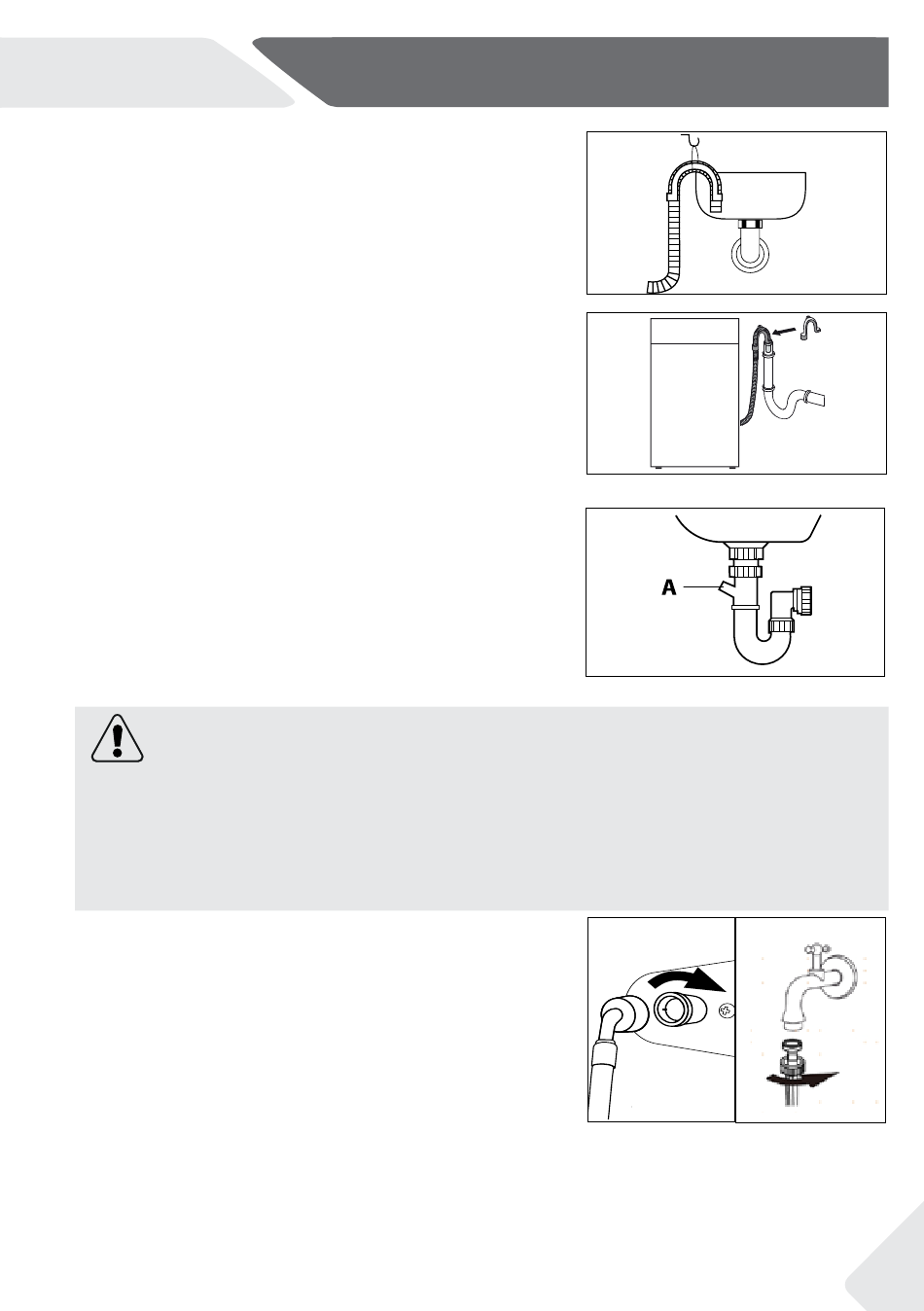 A