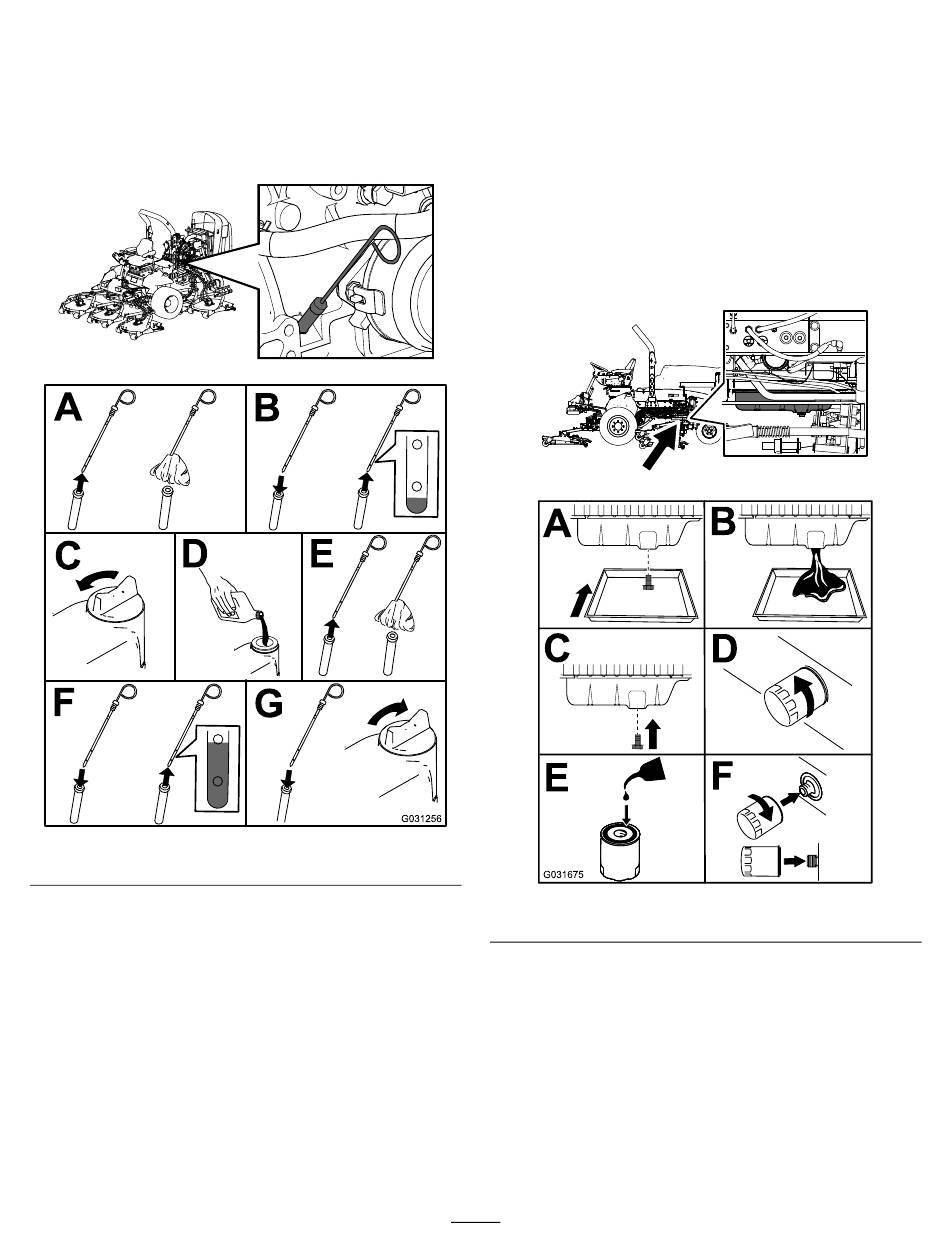 A

B

C

D

E

F

G

G031256

A

B

C

D

E

F

G031675