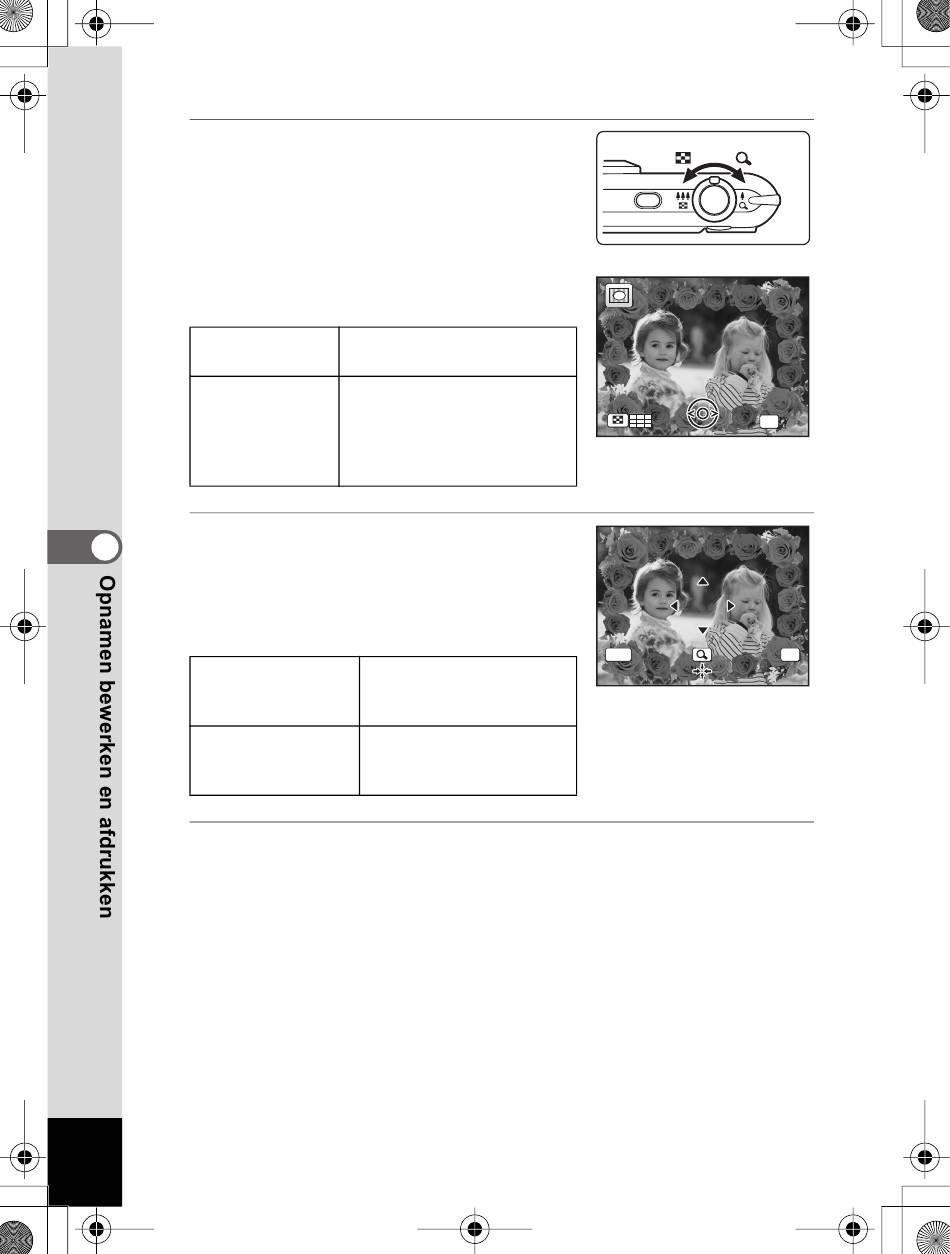 Opnamen bewerken en afdrukken