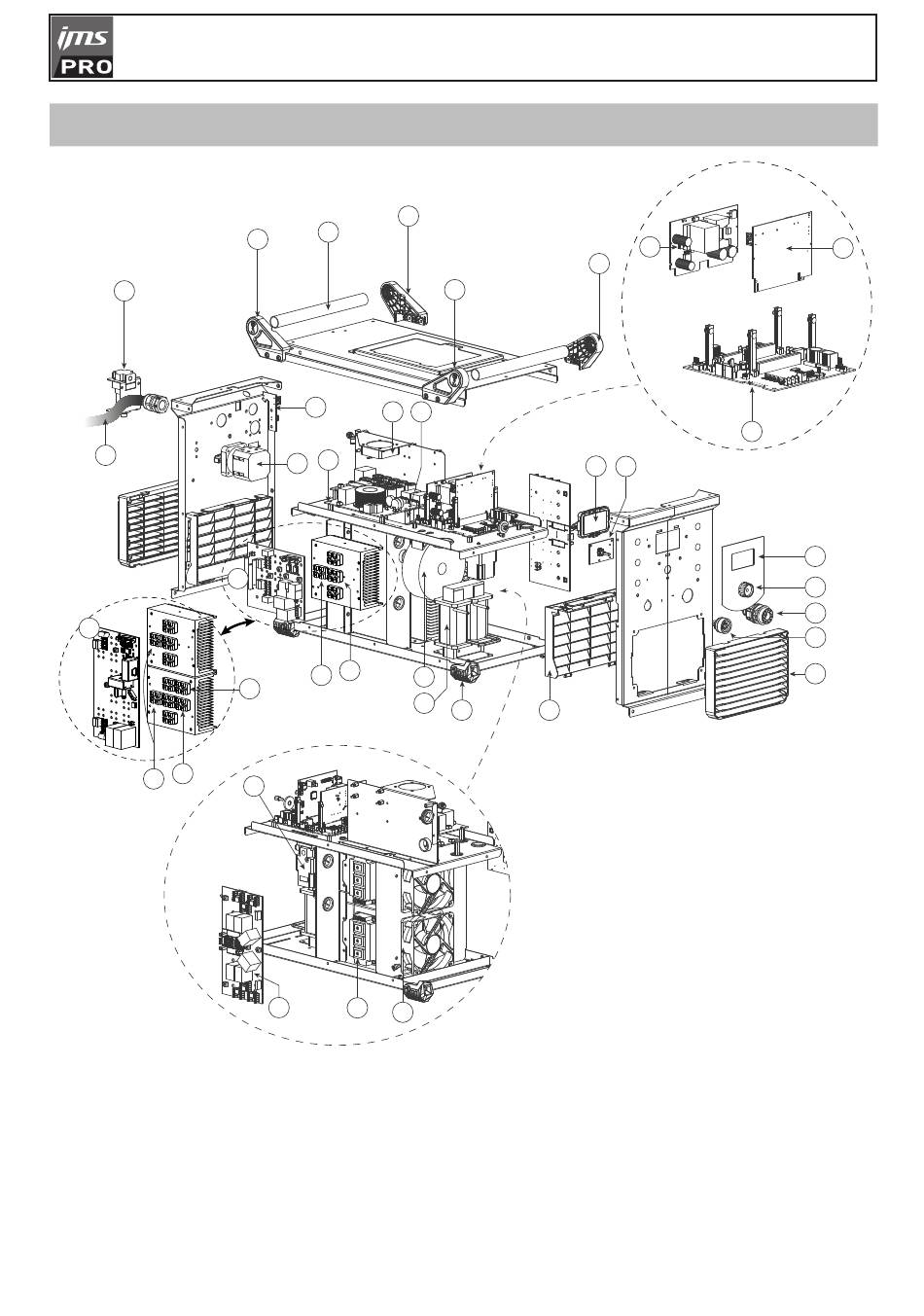 jms
PRO