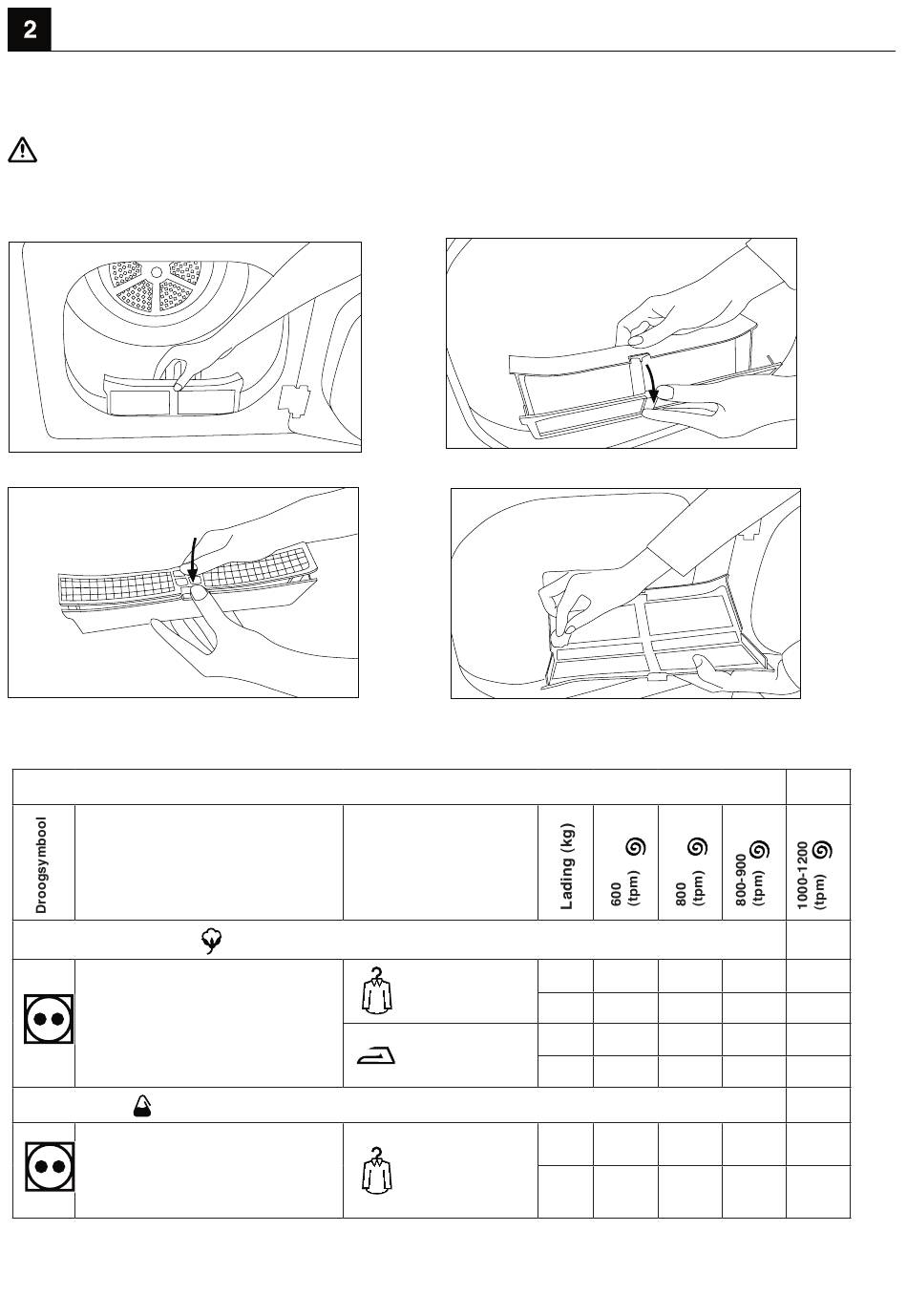 2

| Droogsymbool | | | Lading (kg) | 600 (tpm) | 800 (tpm) | 800-900 (tpm) | 1000-1200 (tpm) |
|---|---|---|---|---|---|---|---|