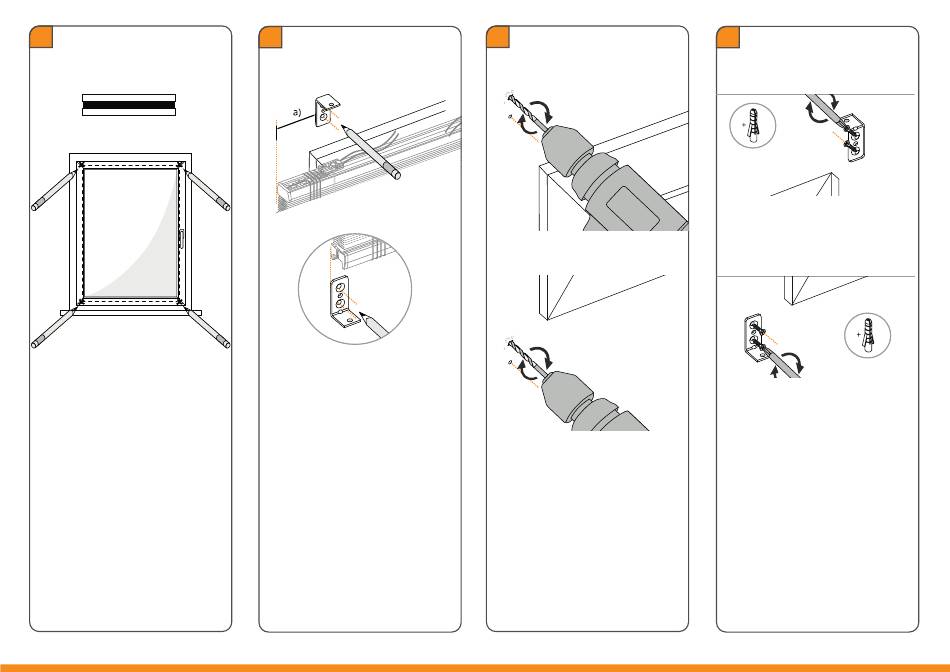 a)