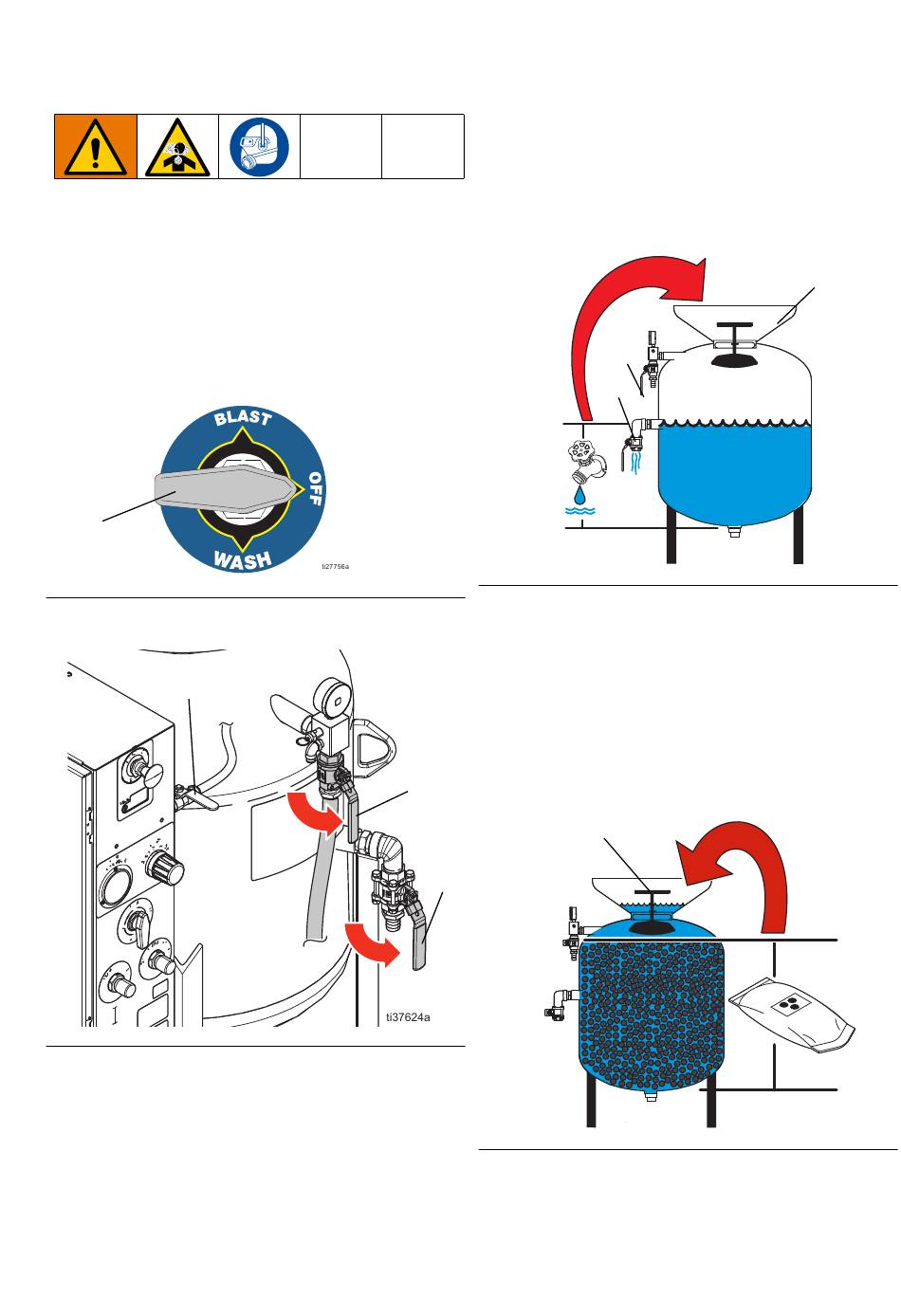 BLAST

OFF

WASH

ti27756a

ti37624a