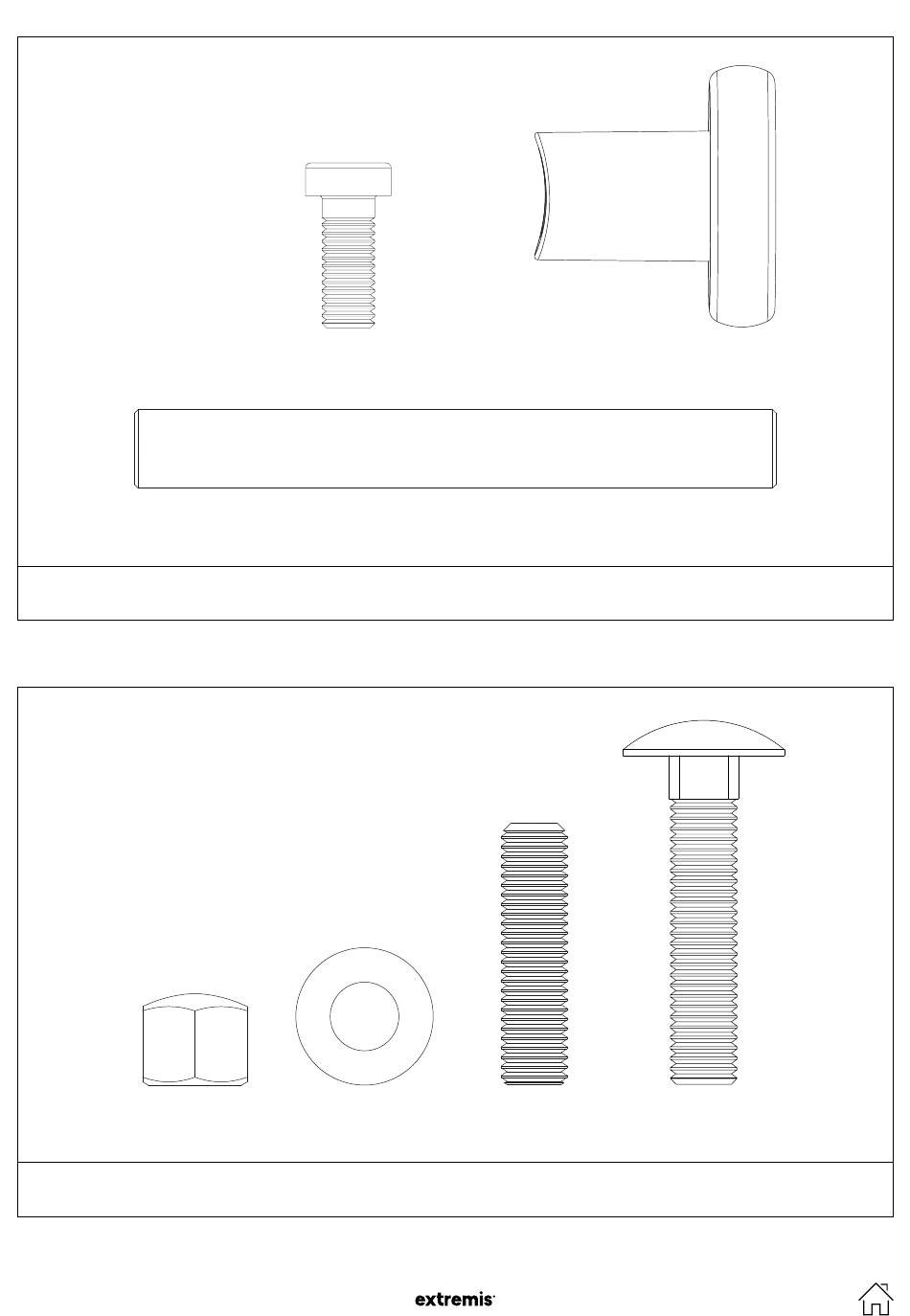 extremis