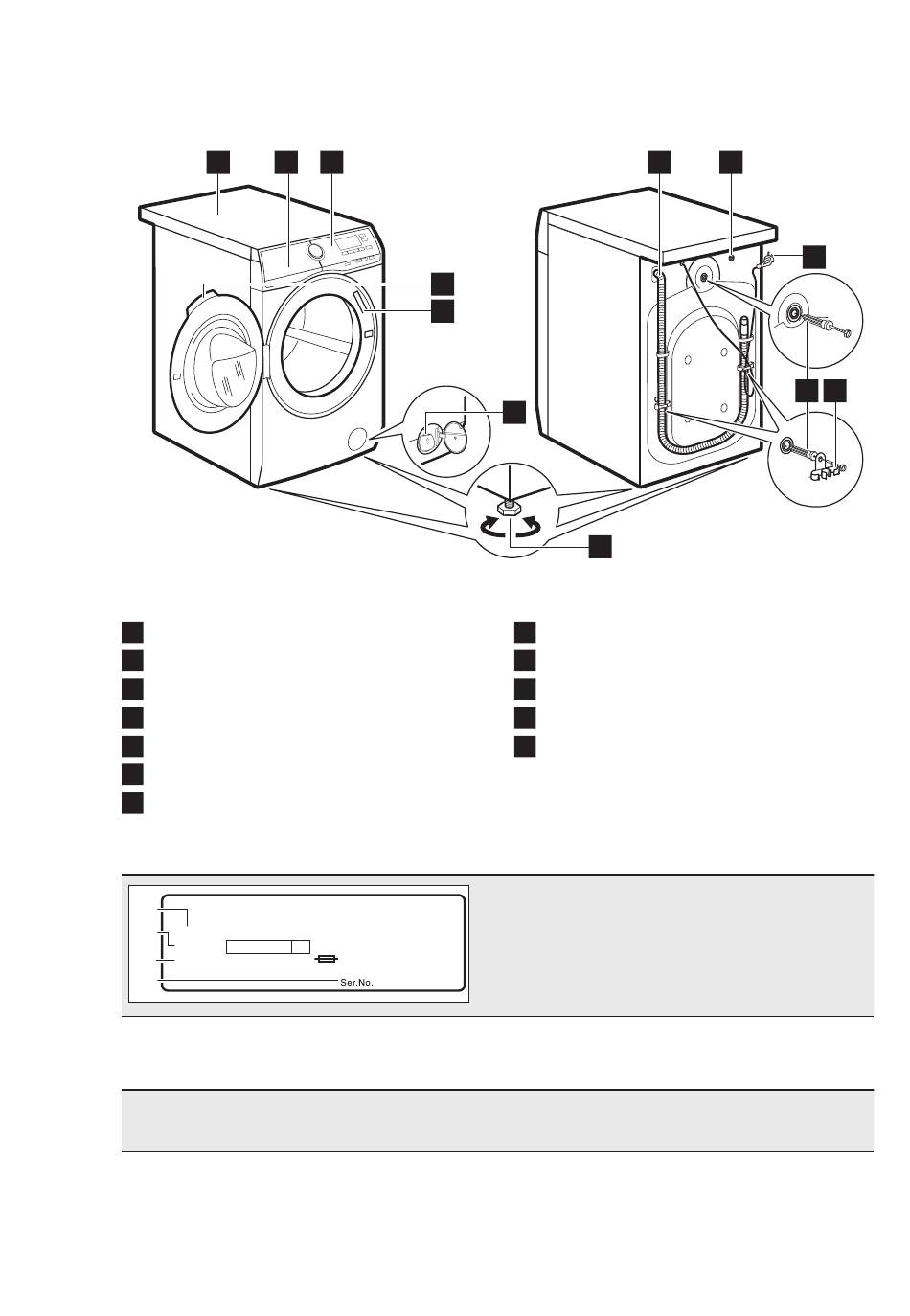 Ser.No.