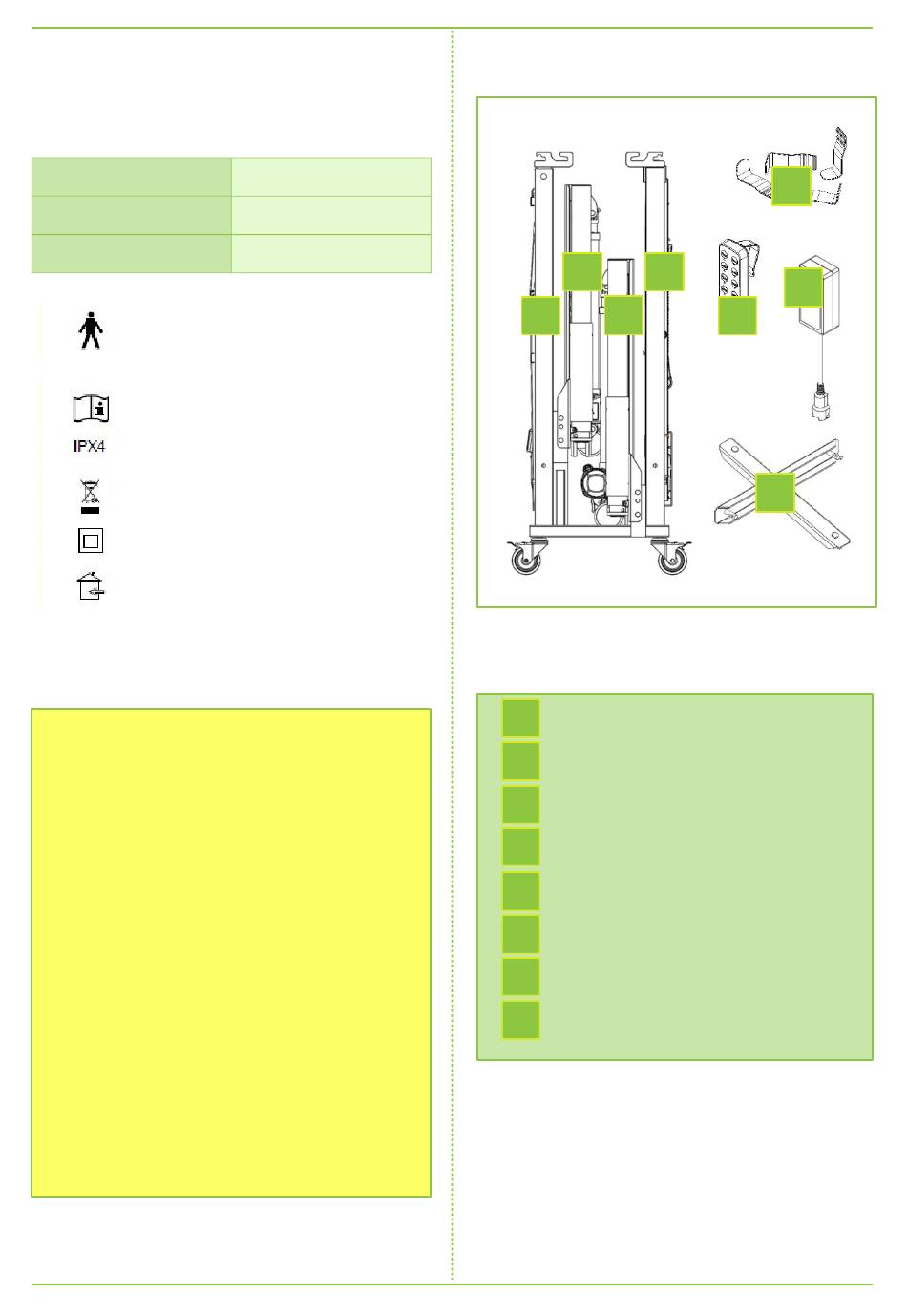 IPX4