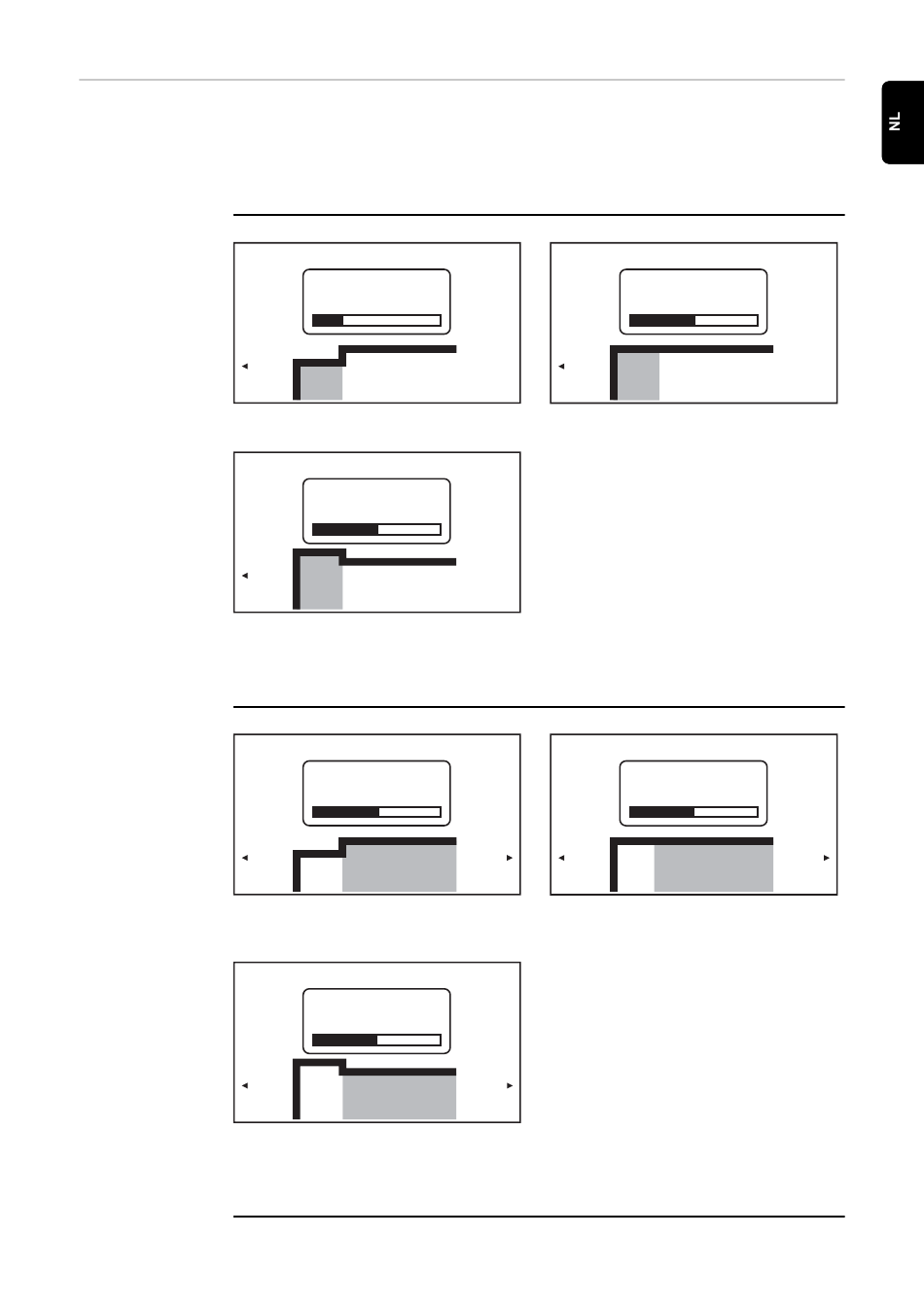 NL