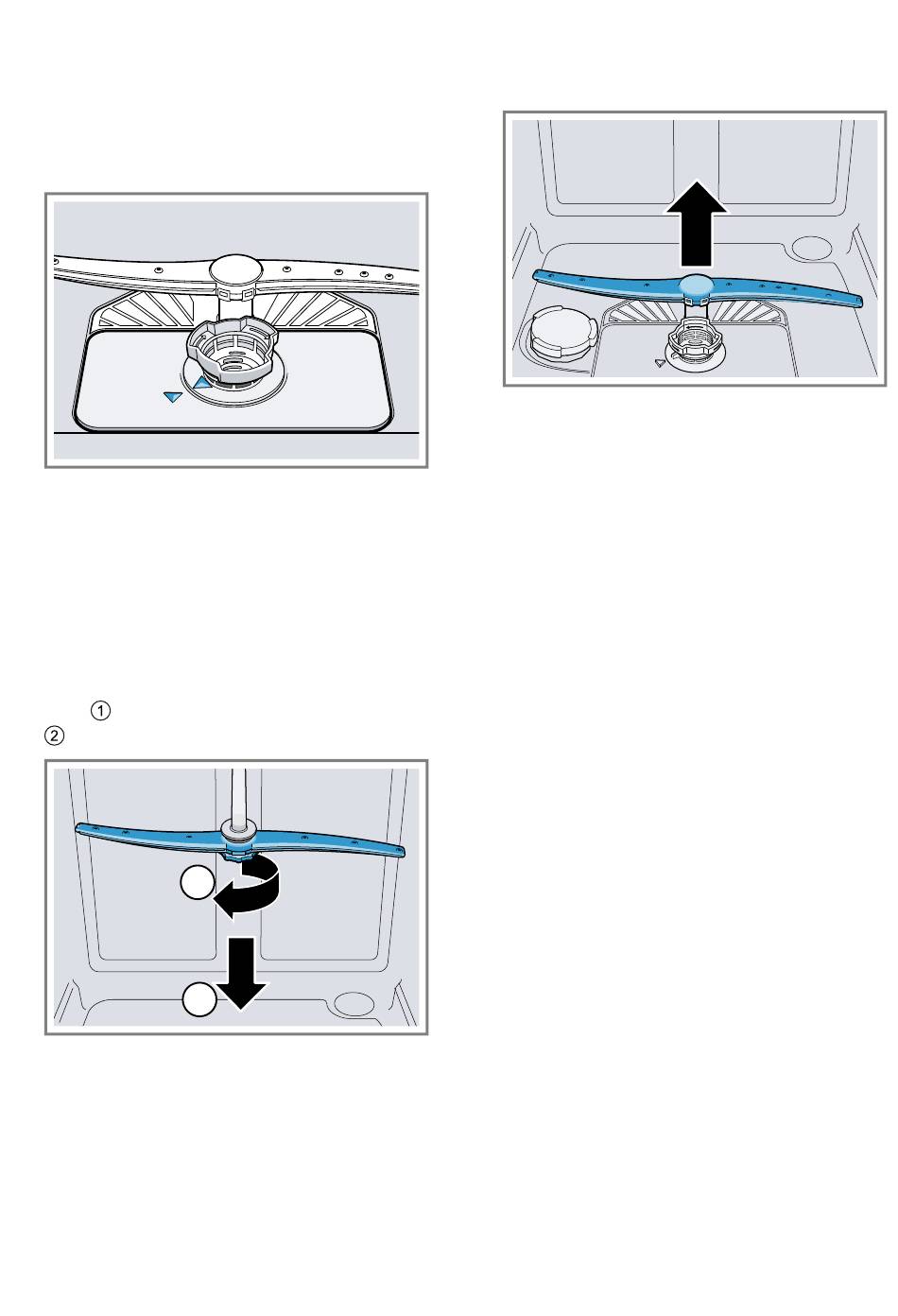 ①
②