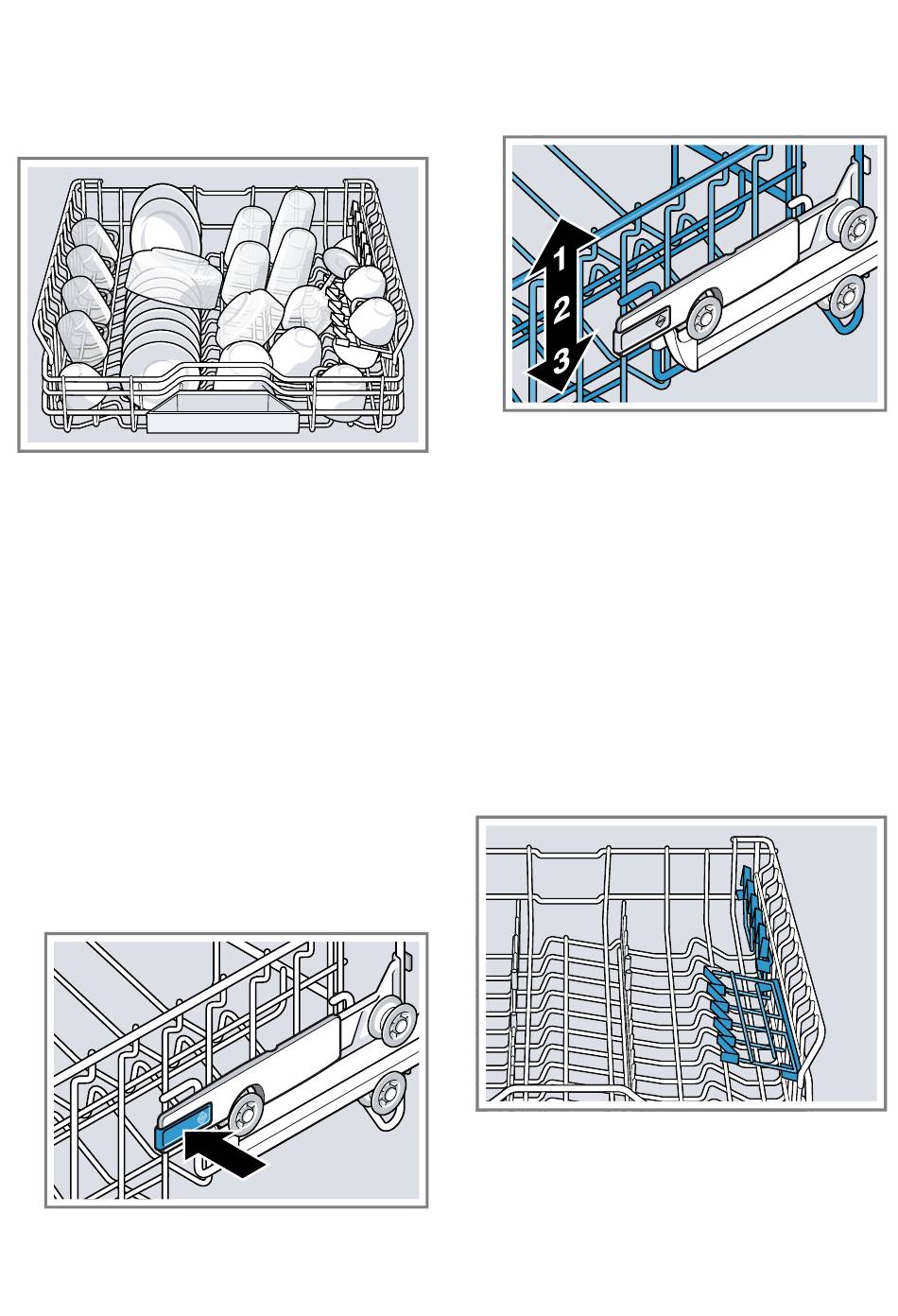 1
2
3