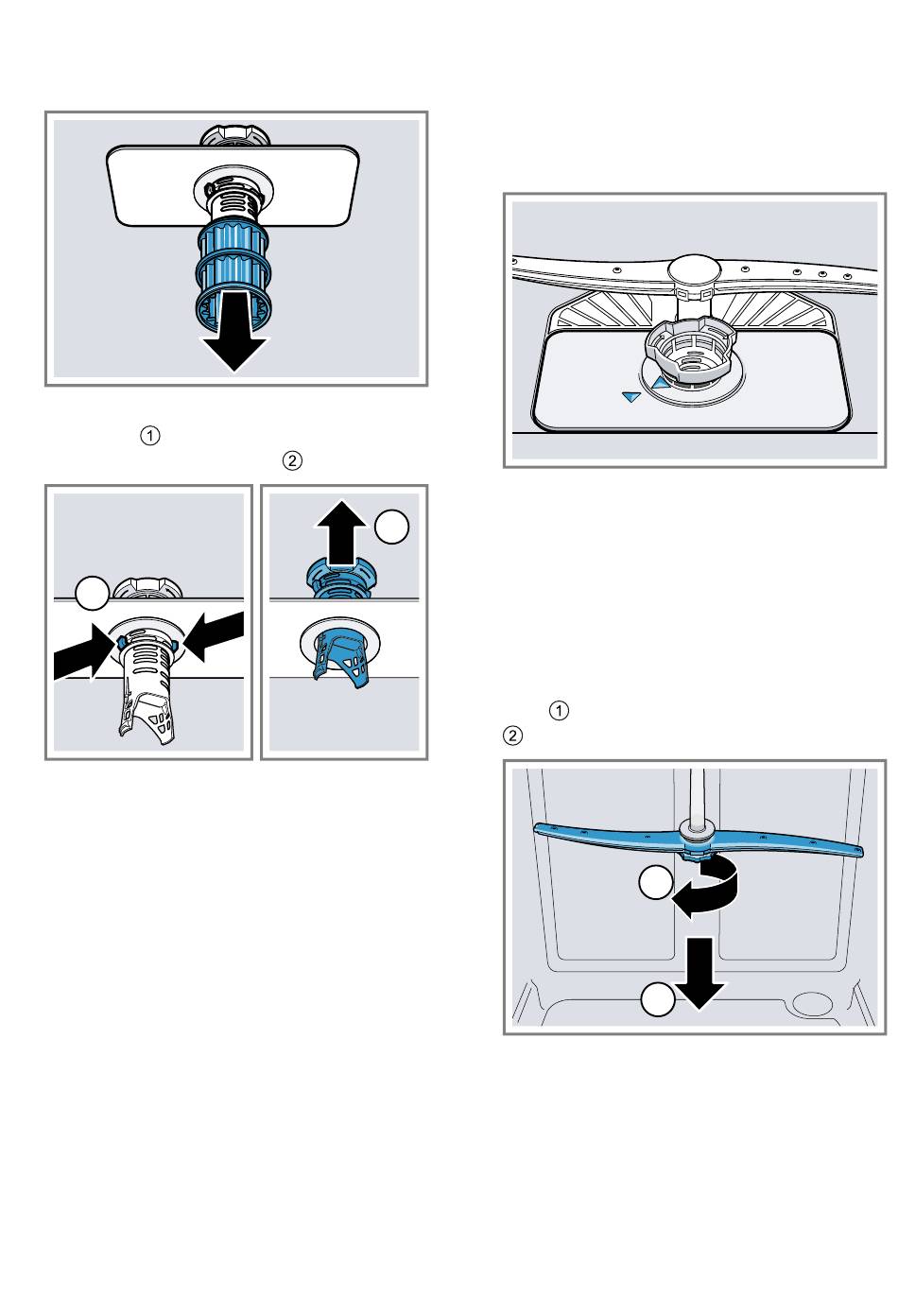 ①
②

①
②