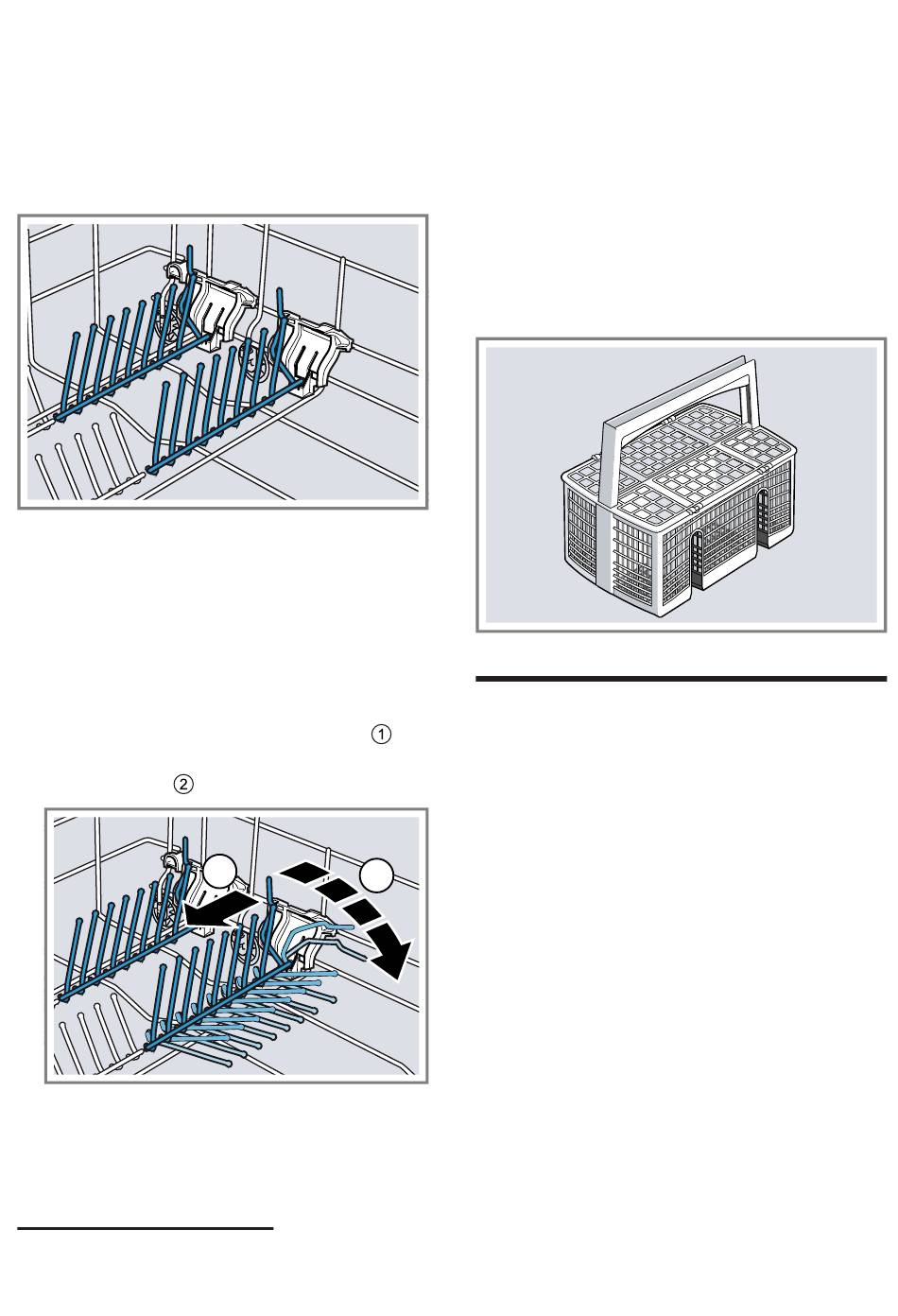 ①

②