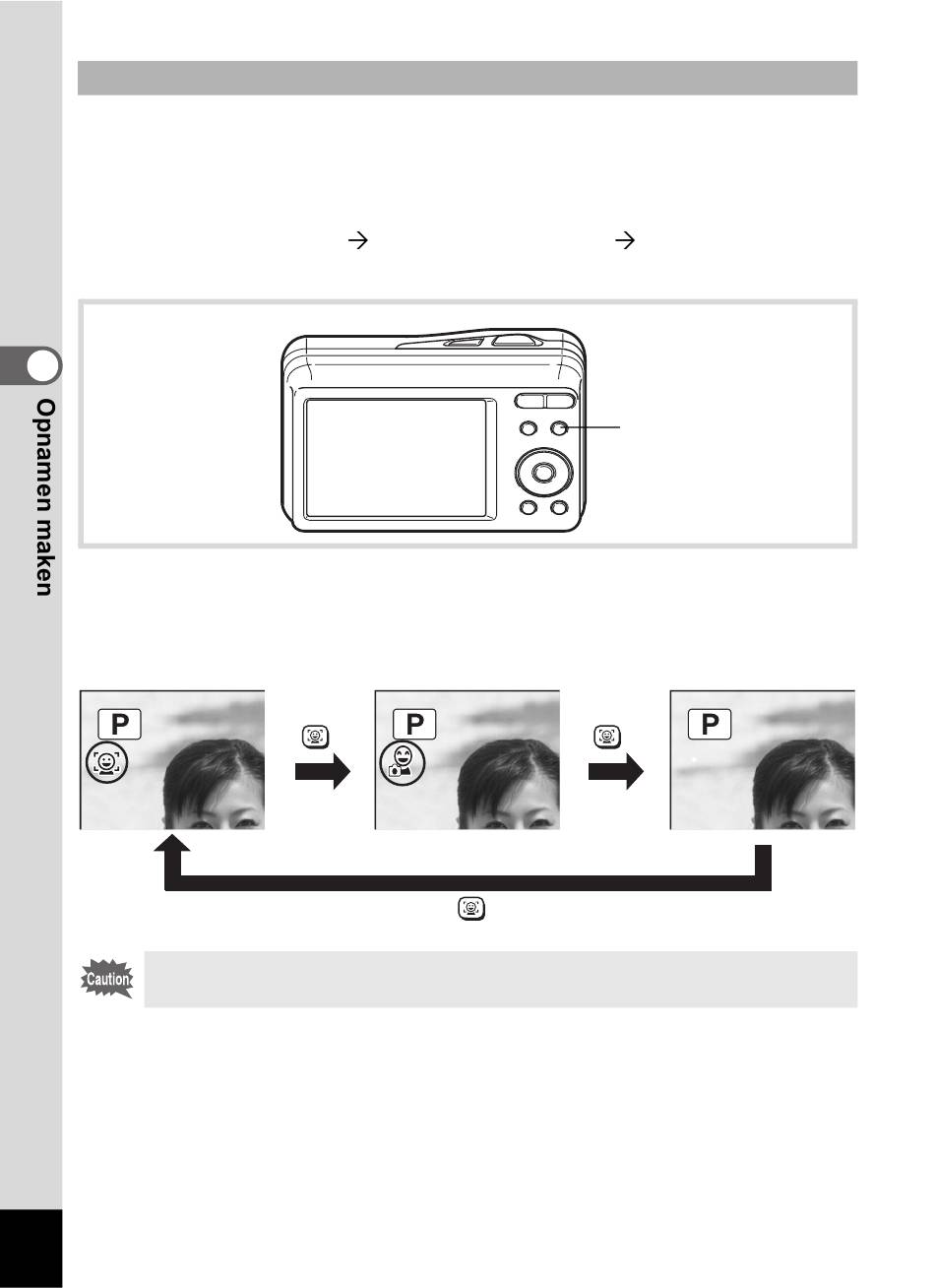 Opnamen maken

P

P

P

Caution