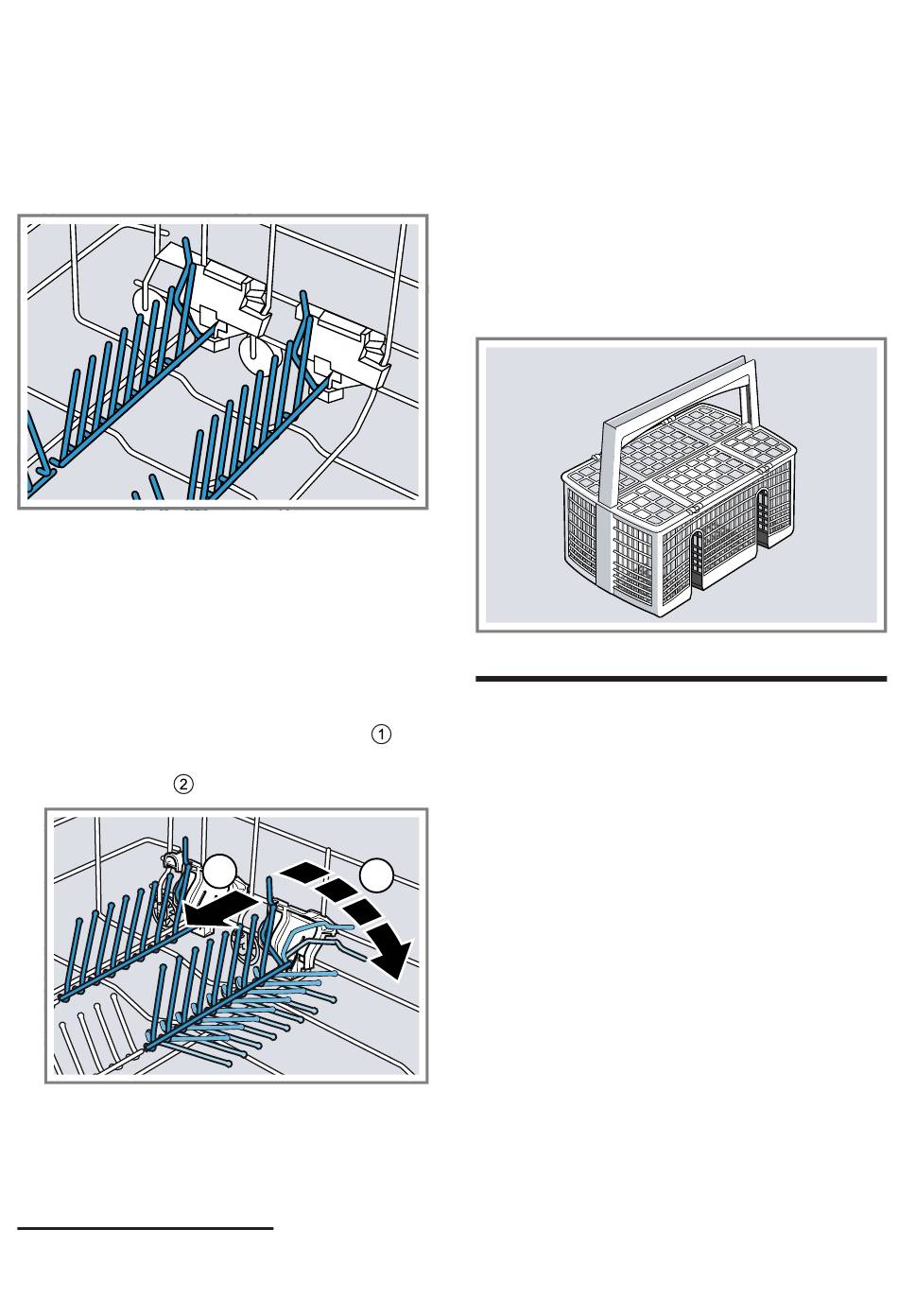 ①

②