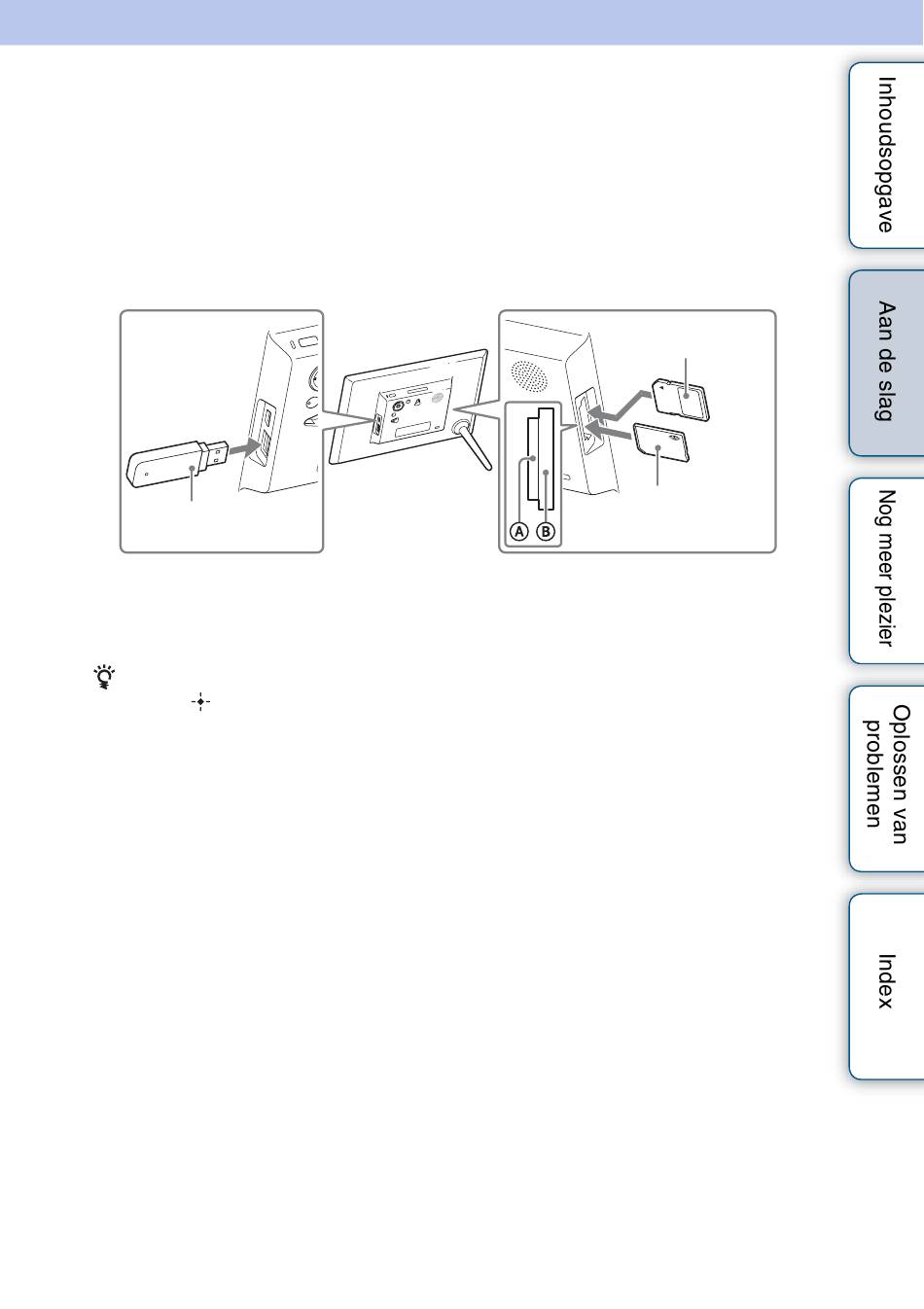 Inhoudsopgave

Aan de slag

Nog meer plezier

Oplossen van problemen

Index

A

B